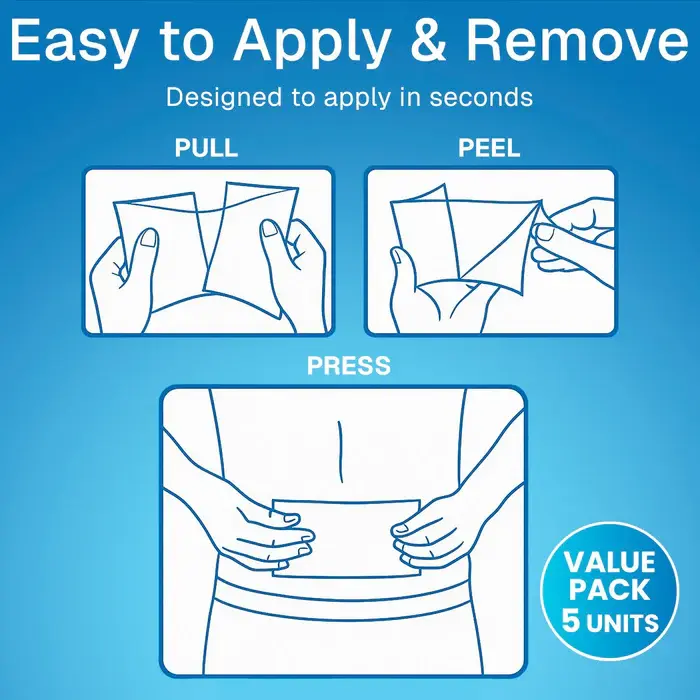 Easy to Apply & Remove

Designed to apply in seconds

PULL

PEEL

PRESS

VALUE PACK 5 UNITS