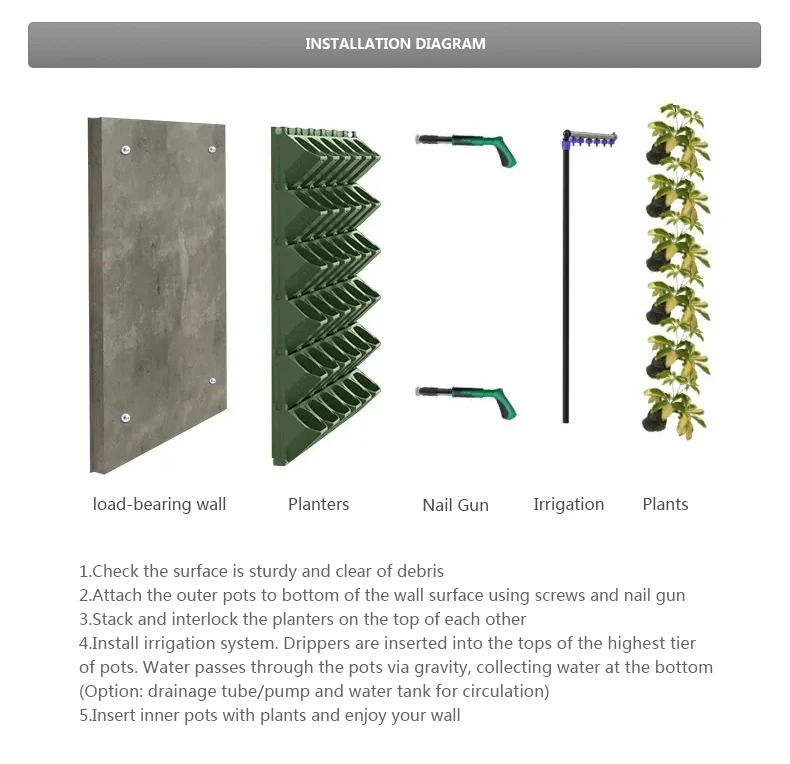 INSTALLATION DIAGRAM

load-bearing wall

Planters

Nail Gun

Irrigation

Plants

1.Check the surface is sturdy and clear of debris
2.Attach the outer pots to bottom of the wall surface using screws and nail gun
3.Stack and interlock the planters on the top of each other
4.Install irrigation system. Drippers are inserted into the tops of the highest tier of pots. Water passes through the pots via gravity, collecting water at the bottom (Option: drainage tube/pump and water tank for circulation)
5.Insert inner pots with plants and enjoy your wall