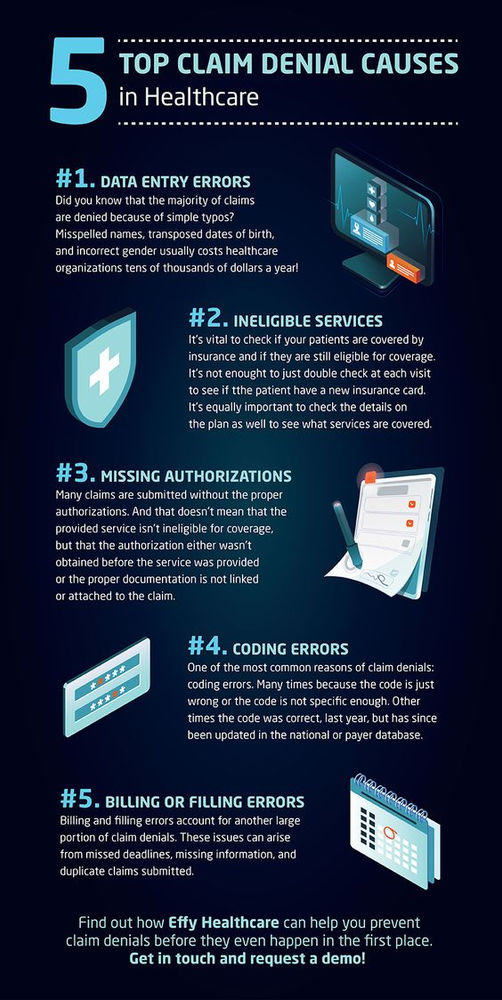 5 TOP CLAIM DENIAL CAUSES in Healthcare

#1. DATA ENTRY ERRORS
Did you know that the majority of claims are denied because of simple typos? Misspelled names, transposed dates of birth, and incorrect gender usually costs healthcare organizations tens of thousands of dollars a year!

#2. INELIGIBLE SERVICES
It's vital to check if your patients are covered by insurance and if they are still eligible for coverage. It's not enought to just double check at each visit to see if tthe patient have a new insurance card. It's equally important to check the details on the plan as well to see what services are covered.

#3. MISSING AUTHORIZATIONS
Many claims are submitted without the proper authorizations. And that doesn't mean that the provided service isn't ineligible for coverage, but that the authorization either wasn't obtained before the service was provided or the proper documentation is not linked or attached to the claim.

#4. CODING ERRORS
One of the most common reasons of claim denials: coding errors. Many times because the code is just wrong or the code is not specific enough. Other times the code was correct, last year, but has since been updated in the national or payer database.

#5. BILLING OR FILLING ERRORS
Billing and filling errors account for another large portion of claim denials. These issues can arise from missed deadlines, missing information, and duplicate claims submitted.

Find out how Effy Healthcare can help you prevent claim denials before they even happen in the first place. Get in touch and request a demo!