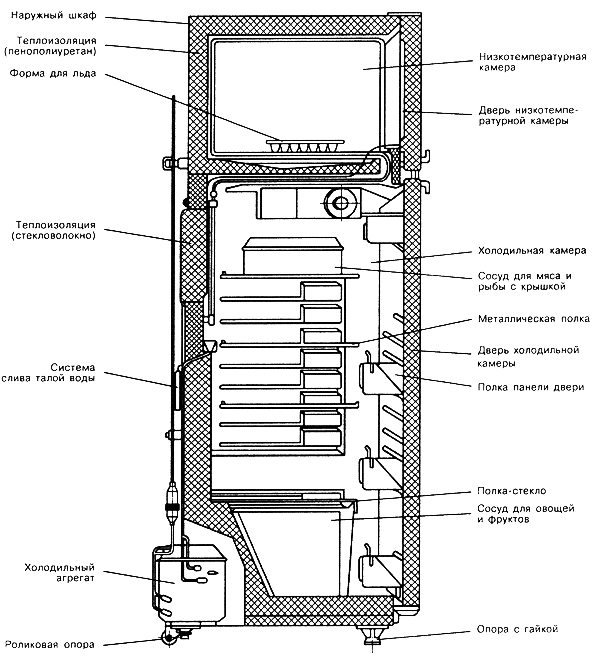 Наружный шкаф

Теплоизоляция (пенополиуретан)

Форма для льда

Теплоизоляция (стекловолокно)

Система слива талой воды

Холодильный агрегат

Роликовая опора

Низкотемпературная камера

Дверь низкотемпературной камеры

Холодильная камера

Сосуд для мяса и рыбы с крышкой

Металлическая полка

Дверь холодильной камеры

Полка панели двери

Полка-стекло

Сосуд для овощей и фруктов

Опора с гайкой