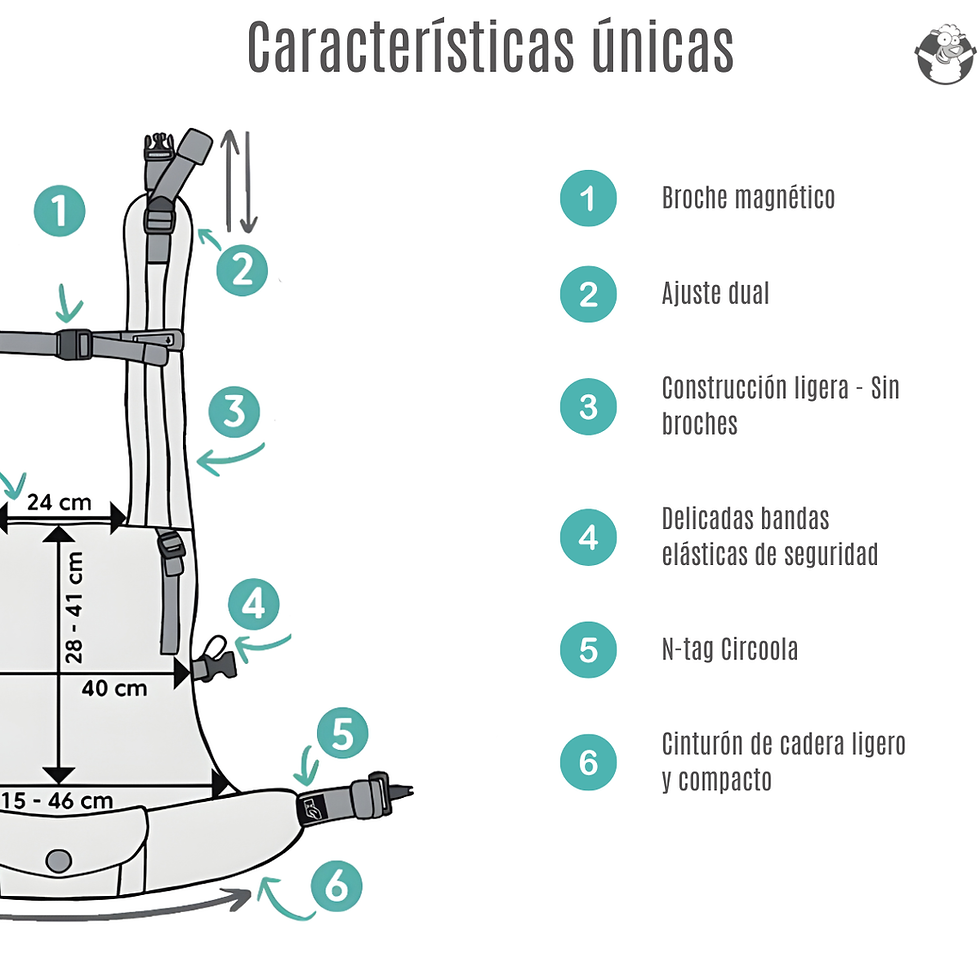 Características únicas

1
2
3
24 cm
28 - 41 cm
4
40 cm
5
15 - 46 cm
6

1 Broche magnético

2 Ajuste dual

3 Construcción ligera - Sin broches

4 Delicadas bandas elásticas de seguridad

5 N-tag Circoola

6 Cinturón de cadera ligero y compacto