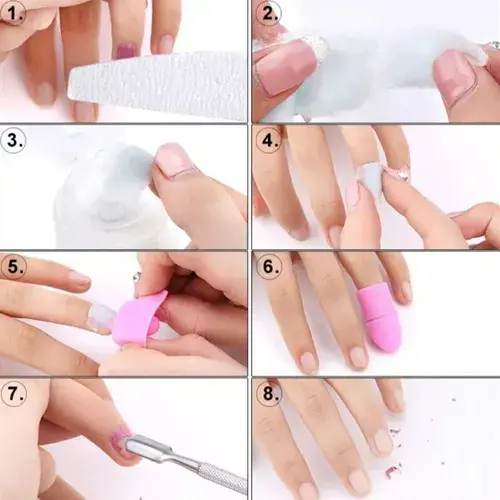 1.

2.

3.

4.

5.

6.

7.

8.