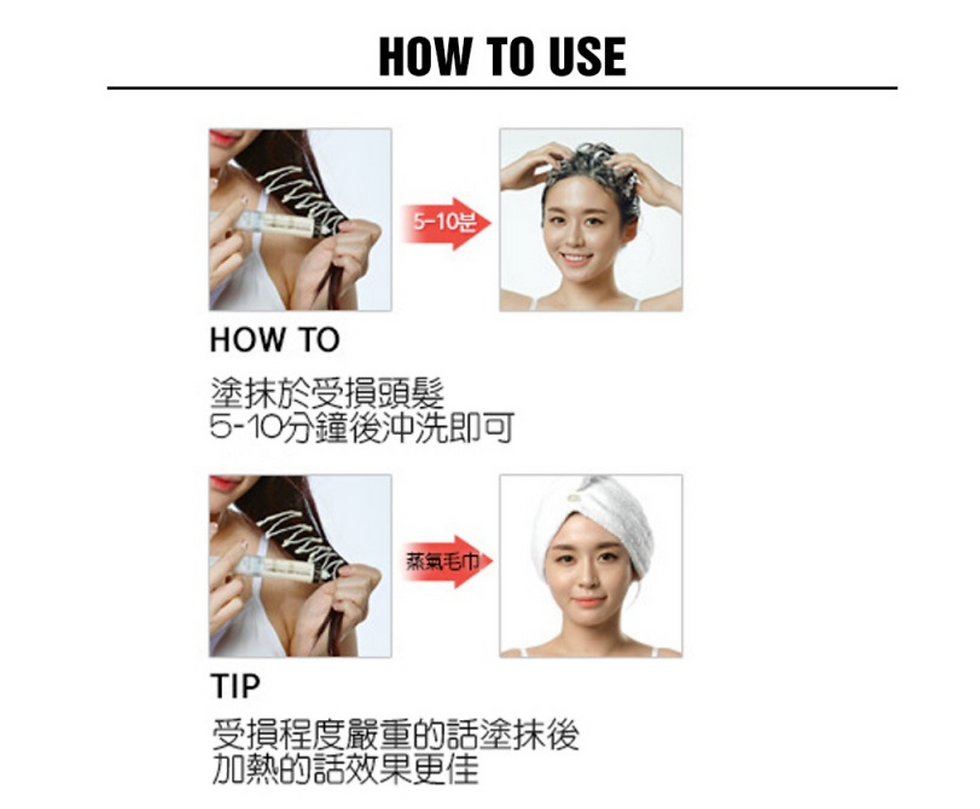 HOW TO USE

5-10분

HOW TO

塗抹於受損頭髮
5-10分鐘後沖洗即可

蒸氣毛巾

TIP

受損程度嚴重的話塗抹後
加熱的話效果更佳