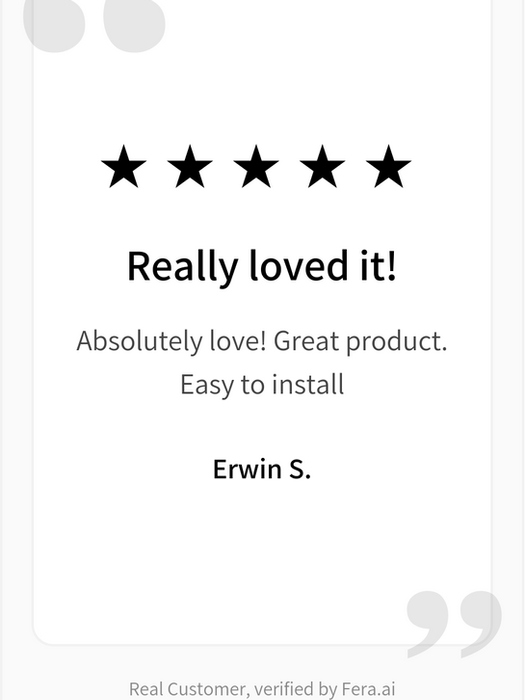 ★★★★★

Really loved it!

Absolutely love! Great product. Easy to install

Erwin S.

Real Customer, verified by Fera.ai