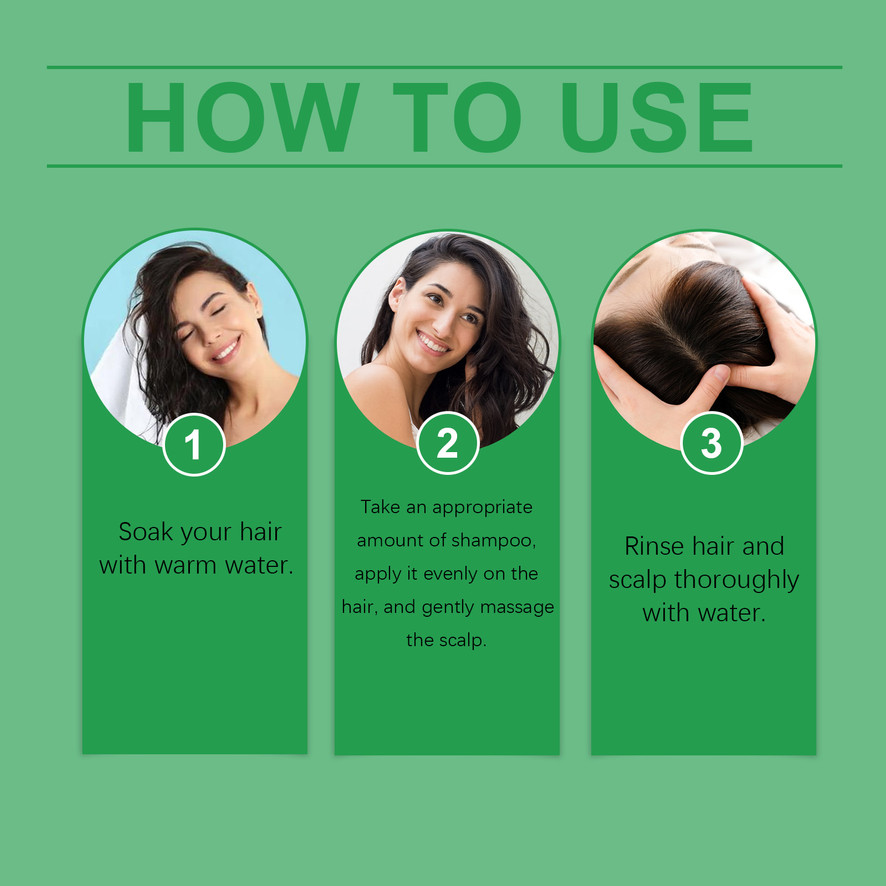 HOW TO USE

1

Soak your hair with warm water.

2

Take an appropriate amount of shampoo, apply it evenly on the hair, and gently massage the scalp.

3

Rinse hair and scalp thoroughly with water.