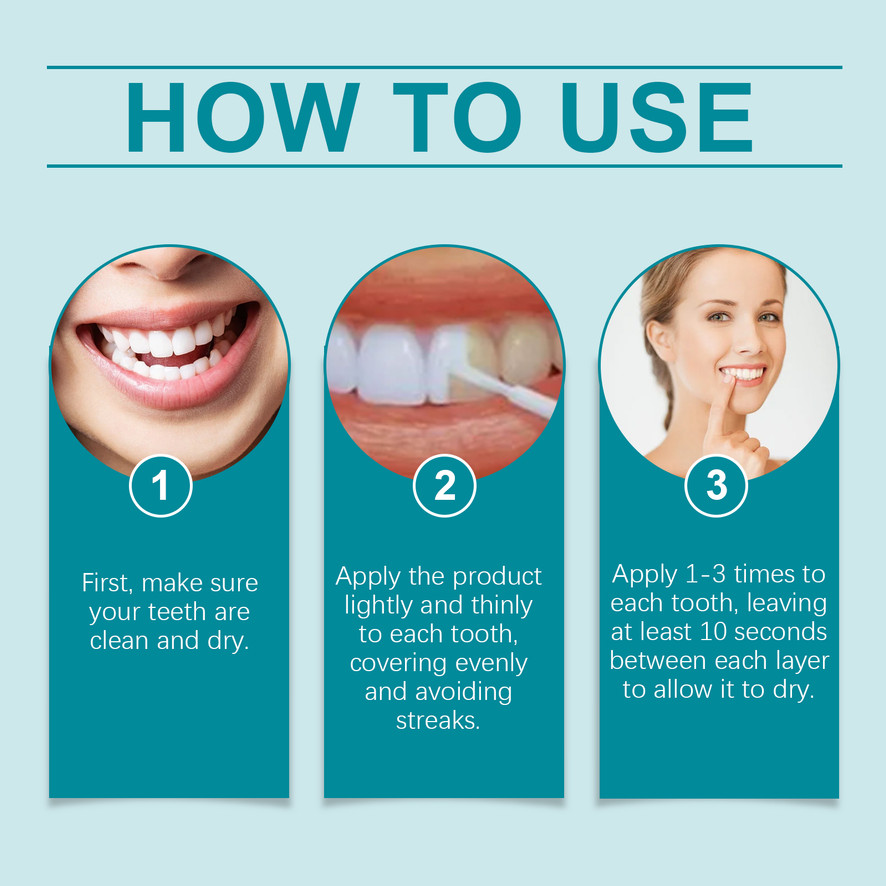 HOW TO USE

1

First, make sure your teeth are clean and dry.

2

Apply the product lightly and thinly to each tooth, covering evenly and avoiding streaks.

3

Apply 1-3 times to each tooth, leaving at least 10 seconds between each layer to allow it to dry.