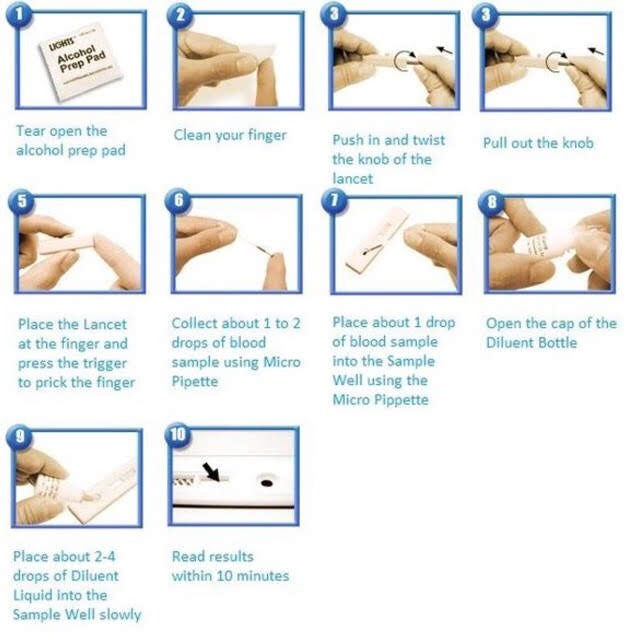 1
LIGHTS
Alcohol
Prep Pad

Tear open the alcohol prep pad

2

Clean your finger

3

Push in and twist the knob of the lancet

3

Pull out the knob

5

Place the Lancet at the finger and press the trigger to prick the finger

6

Collect about 1 to 2 drops of blood sample using Micro Pipette

7

Place about 1 drop of blood sample into the Sample Well using the Micro Pippette

8

Open the cap of the Diluent Bottle

9

Place about 2-4 drops of Diluent Liquid into the Sample Well slowly

10

Read results within 10 minutes