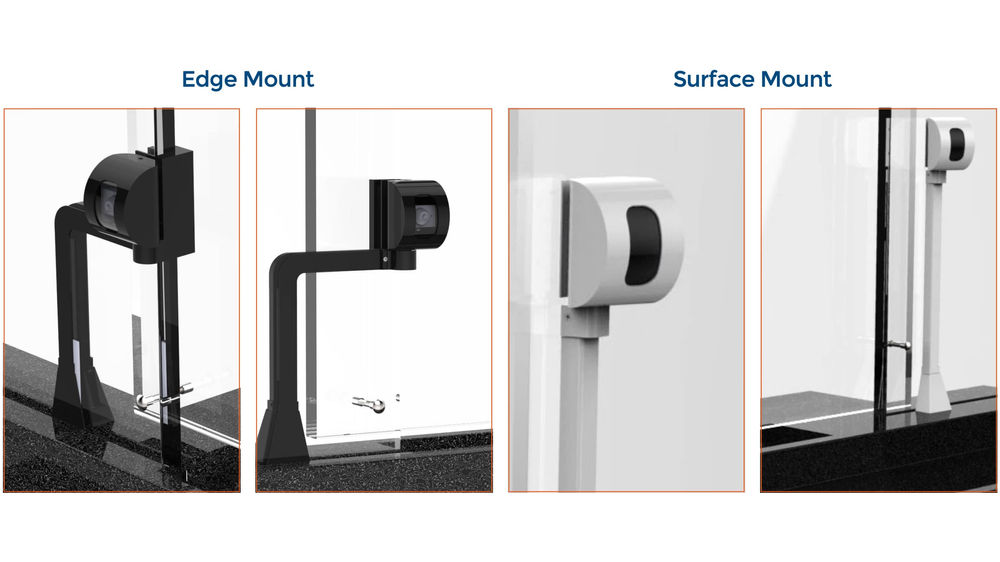 Edge Mount

Surface Mount