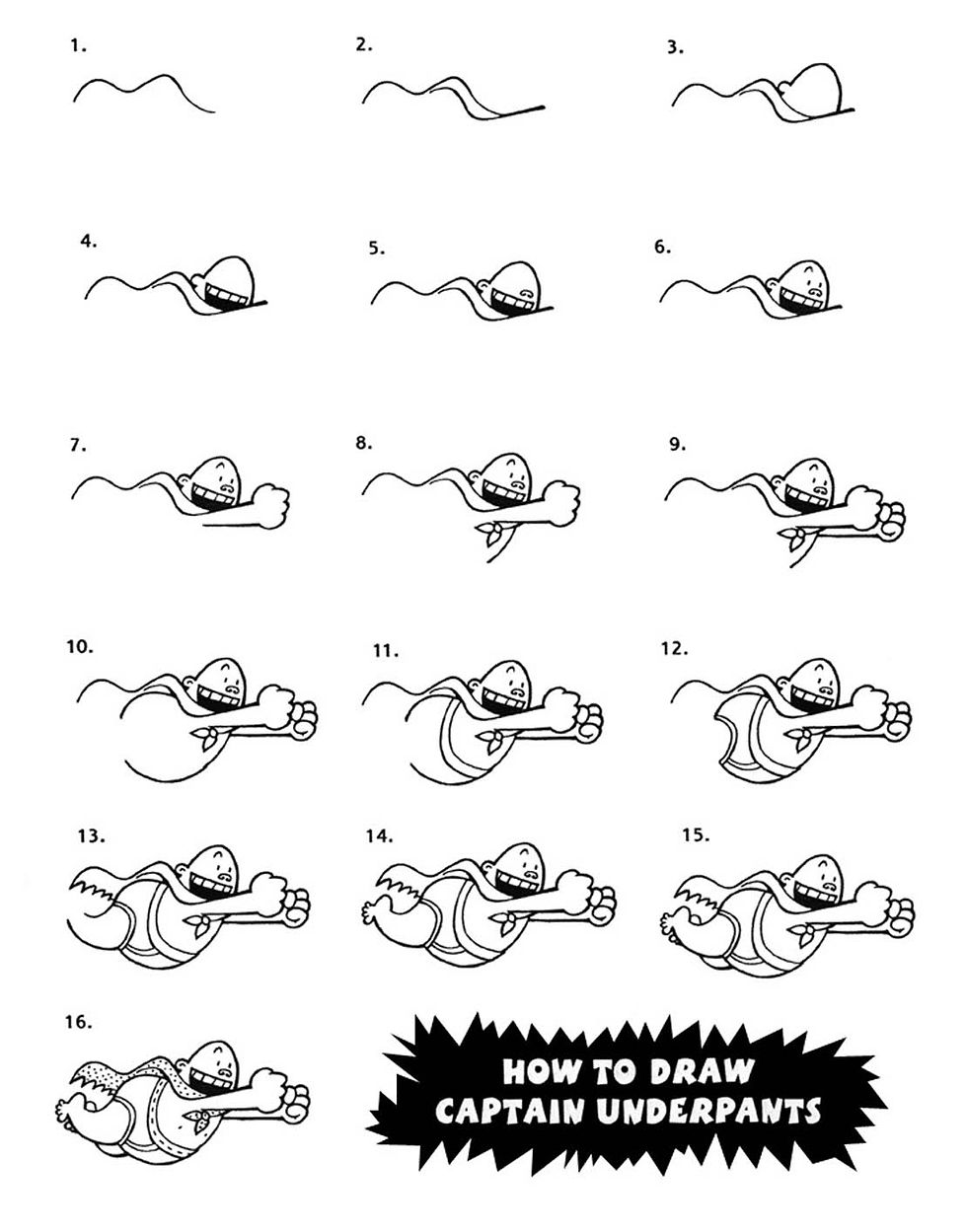 1.

2.

3.

4.

5.

6.

7.

8.

9.

10.

11.

12.

13.

14.

15.

16.

HOW TO DRAW CAPTAIN UNDERPANTS