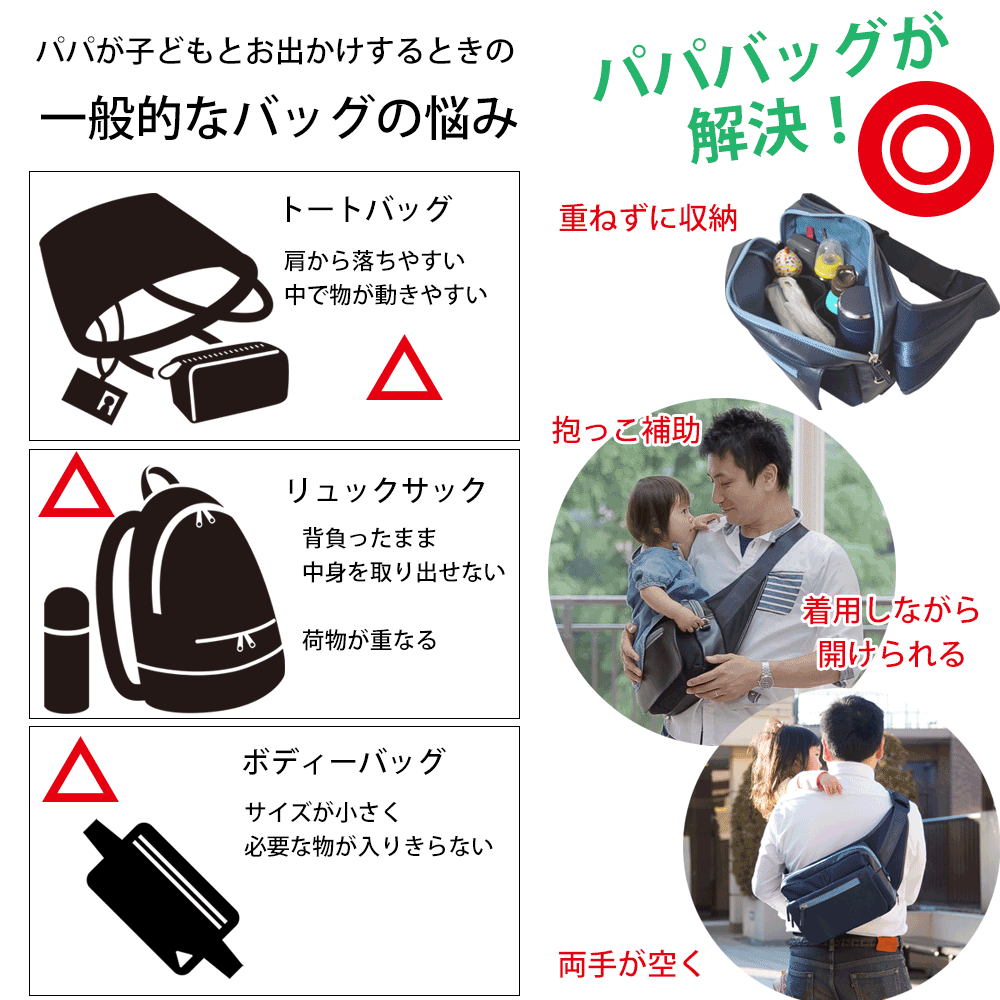 パパが子どもとお出かけするときの

一般的なバッグの悩み

トートバッグ

肩から落ちやすい
中で物が動きやすい

リュックサック

背負ったまま
中身を取り出せない

荷物が重なる

ボディーバッグ

サイズが小さく
必要な物が入りきらない

パパバッグが解決！

重ねずに収納

抱っこ補助

着用しながら開けられる

両手が空く