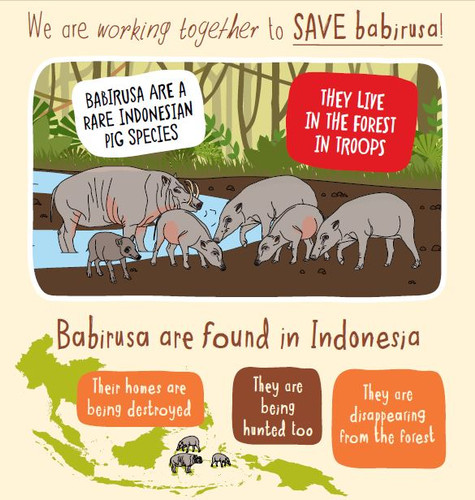 We are working together to SAVE babirusa!

BABIRUSA ARE A RARE INDONESIAN PIG SPECIES

THEY LIVE IN THE FOREST IN TROOPS

Babirusa are found in Indonesia

Their homes are being destroyed

They are being hunted too

They are disappearing from the forest