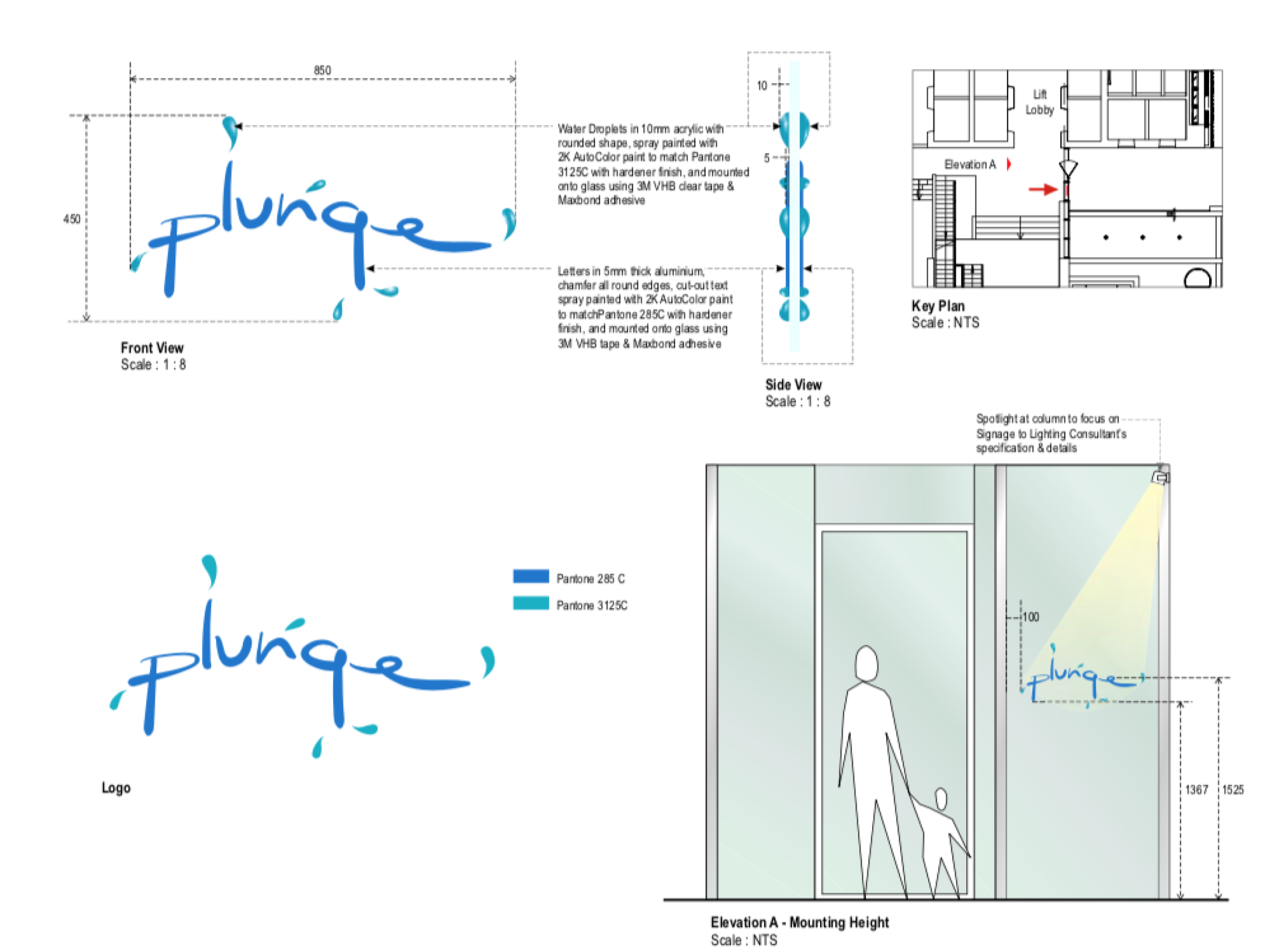 850

450

plunge

Front View
Scale : 1 : 8

Water Droplets in 10mm acrylic with rounded shape, spray painted with 2K AutoColor paint to match Pantone 3125C with hardener finish, and mounted onto glass using 3M VHB clear tape & Maxbond adhesive

Letters in 5mm thick aluminium, chamfer all round edges, cut-out text spray painted with 2K AutoColor paint to matchPantone 285C with hardener finish, and mounted onto glass using 3M VHB tape & Maxbond adhesive

10

5

Side View
Scale : 1 : 8

Lift Lobby

Elevation A

Key Plan
Scale : NTS

plunge

Logo

Pantone 285 C

Pantone 3125C

Spotlight at column to focus on Signage to Lighting Consultant's specification & details

100

plunge

1367

1525

Elevation A - Mounting Height
Scale : NTS