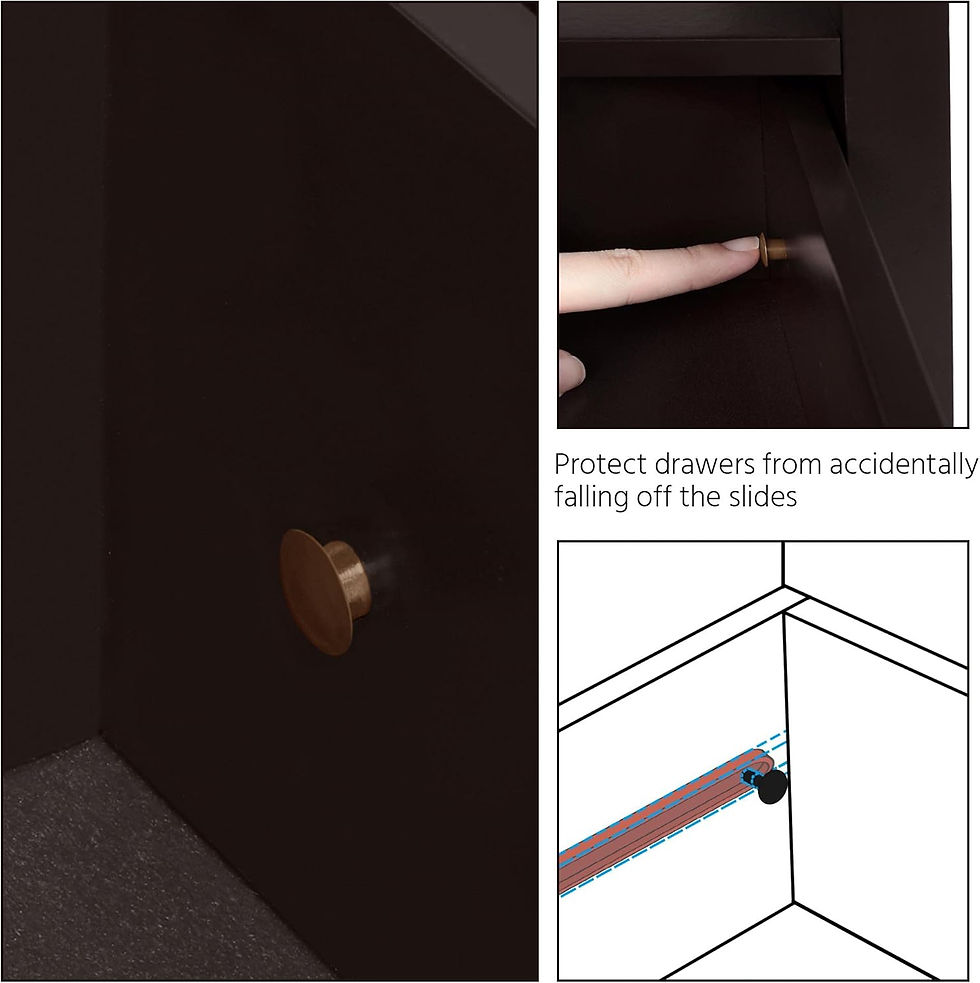 Protect drawers from accidentally falling off the slides