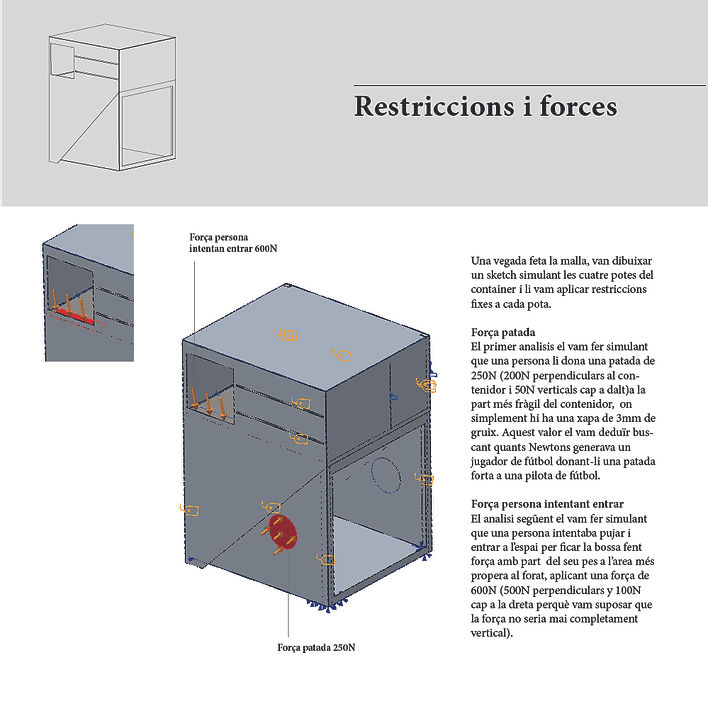 Restriccions i forces

Força persona intentan entrar 600N

Força patada 250N

Una vegada feta la malla, van dibuixar un sketch simulant les cuatre potes del container i li vam aplicar restriccions fixes a cada pota.

Força patada
El primer analisis el vam fer simulant que una persona li dona una patada de 250N (200N perpendiculars al contenidor i 50N verticals cap a dalt)a la part més fràgil del contenidor, on simplement hi ha una xapa de 3mm de gruix. Aquest valor el vam deduïr buscant quants Newtons generava un jugador de fútbol donant-li una patada forta a una pilota de fútbol.

Força persona intentant entrar
El analisi següent el vam fer simulant que una persona intentaba pujar i entrar a l'espai per ficar la bossa fent força amb part del seu pes a l'area més propera al forat, aplicant una força de 600N (500N perpendiculars y 100N cap a la dreta perquè vam suposar que la força no seria mai completament vertical).