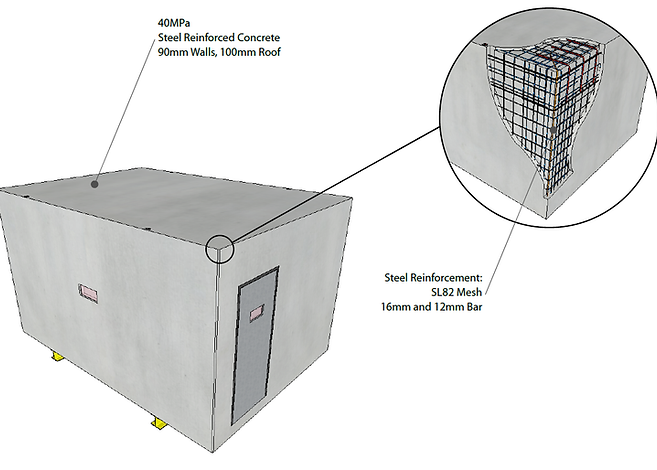 40MPa
Steel Reinforced Concrete
90mm Walls, 100mm Roof

Steel Reinforcement:
SL82 Mesh
16mm and 12mm Bar