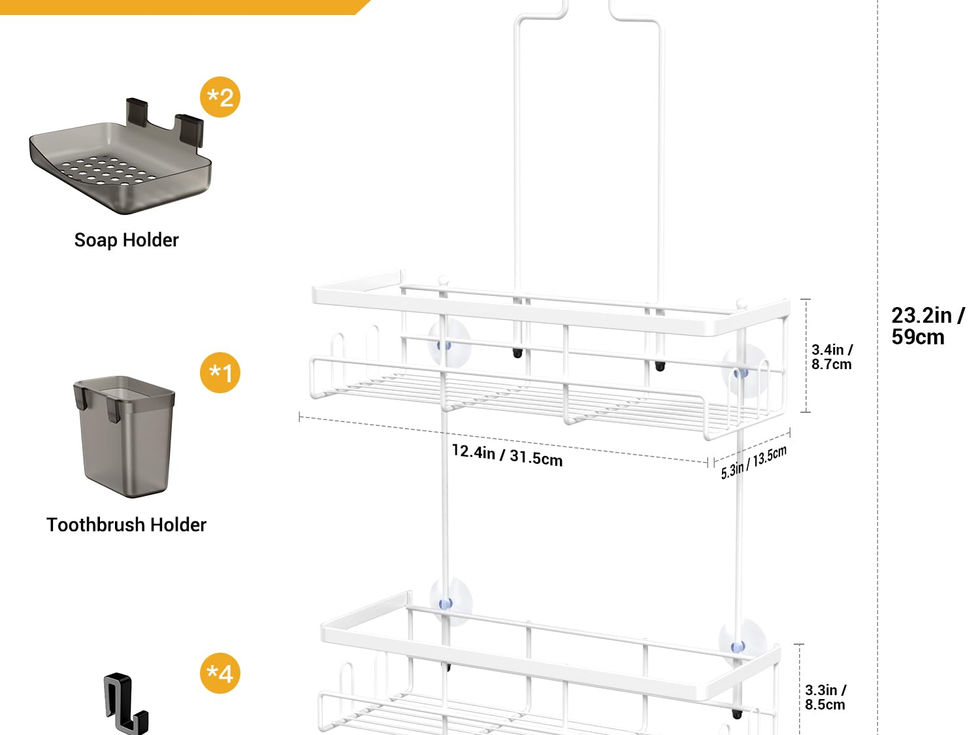 *2

Soap Holder

*1

Toothbrush Holder

*4

23.2in / 59cm

3.4in / 8.7cm

12.4in / 31.5cm

5.3in / 13.5cm

3.3in / 8.5cm