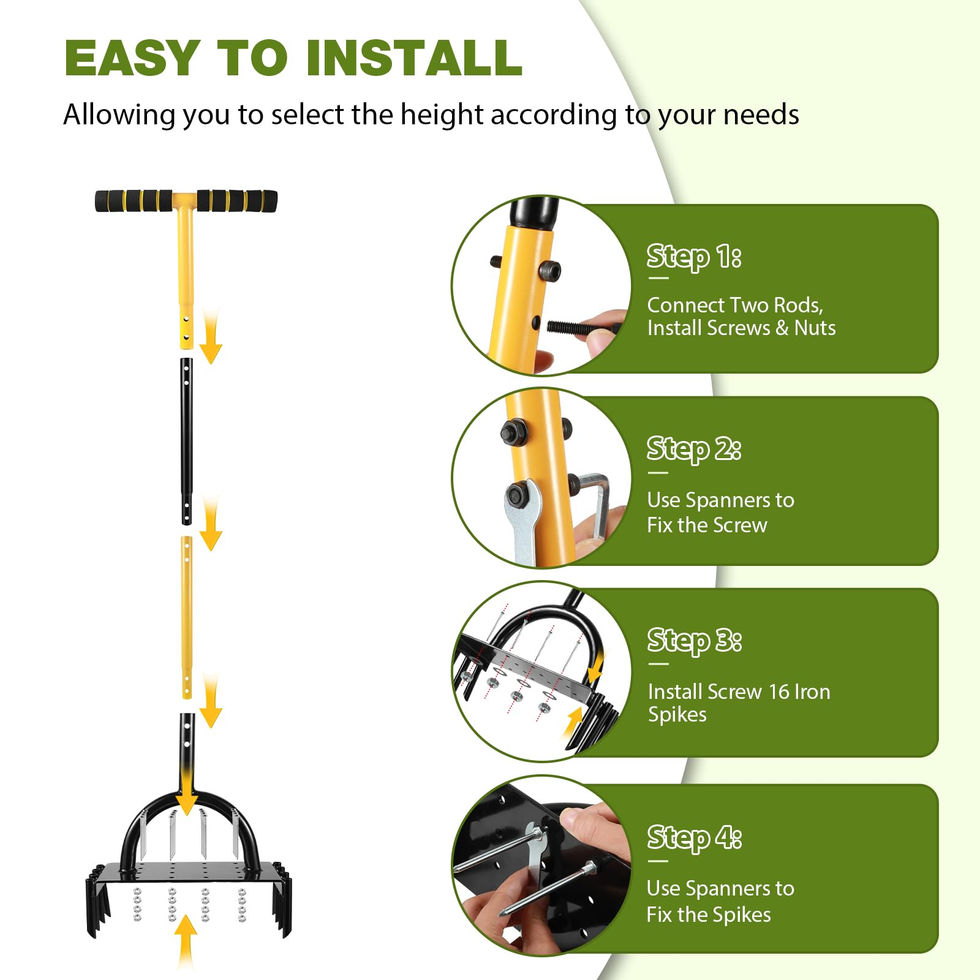 EASY TO INSTALL

Allowing you to select the height according to your needs

Step 1:

Connect Two Rods, Install Screws & Nuts

Step 2:

Use Spanners to Fix the Screw

Step 3:

Install Screw 16 Iron Spikes

Step 4:

Use Spanners to Fix the Spikes