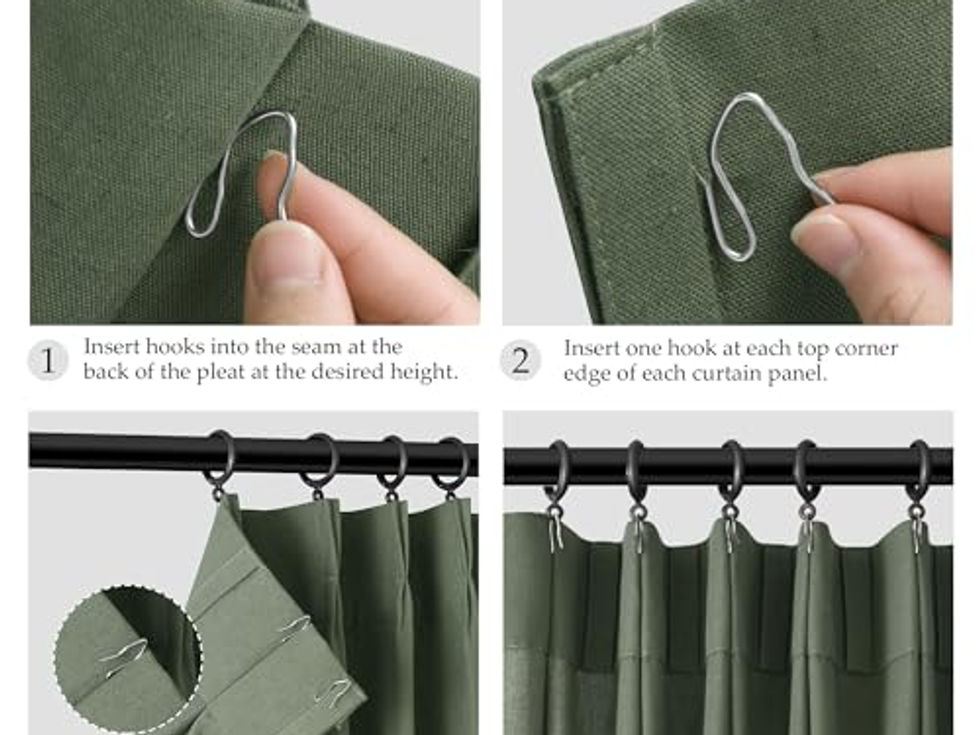 1 Insert hooks into the seam at the back of the pleat at the desired height.

2 Insert one hook at each top corner edge of each curtain panel.