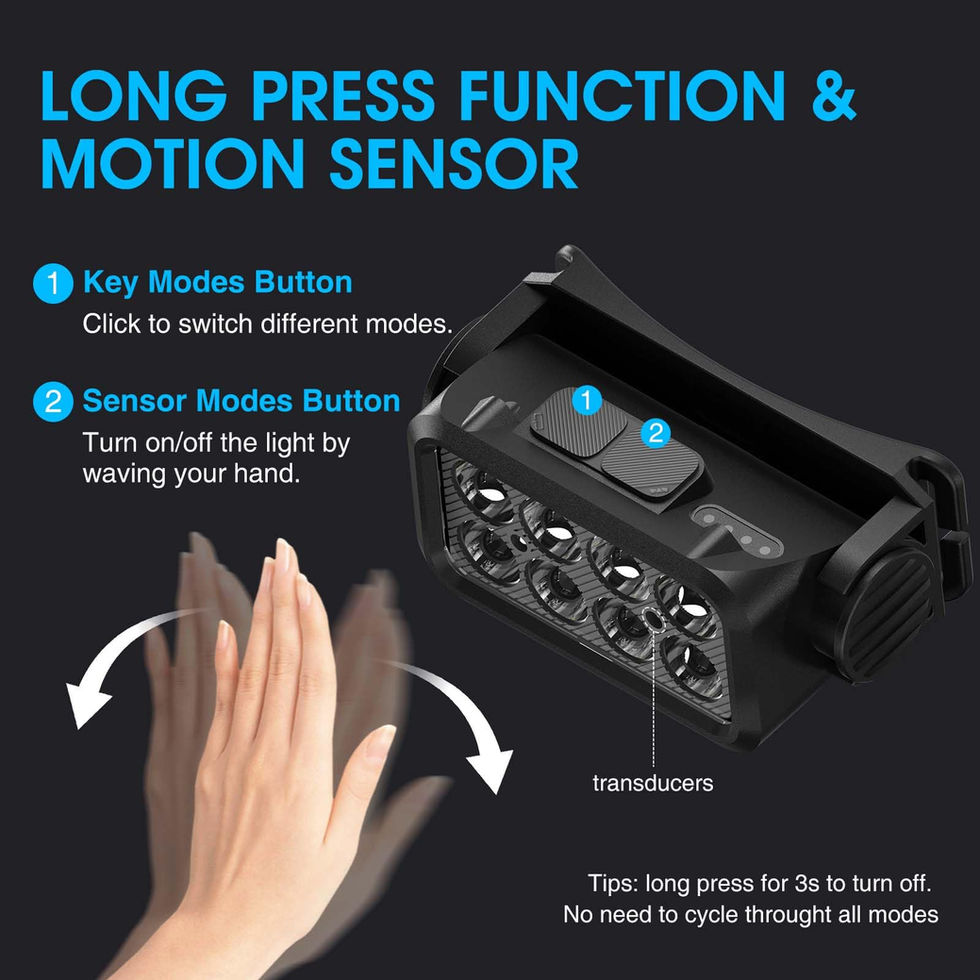 LONG PRESS FUNCTION & MOTION SENSOR

1 Key Modes Button
Click to switch different modes.

2 Sensor Modes Button
Turn on/off the light by waving your hand.

1

2

transducers

Tips: long press for 3s to turn off.
No need to cycle throught all modes