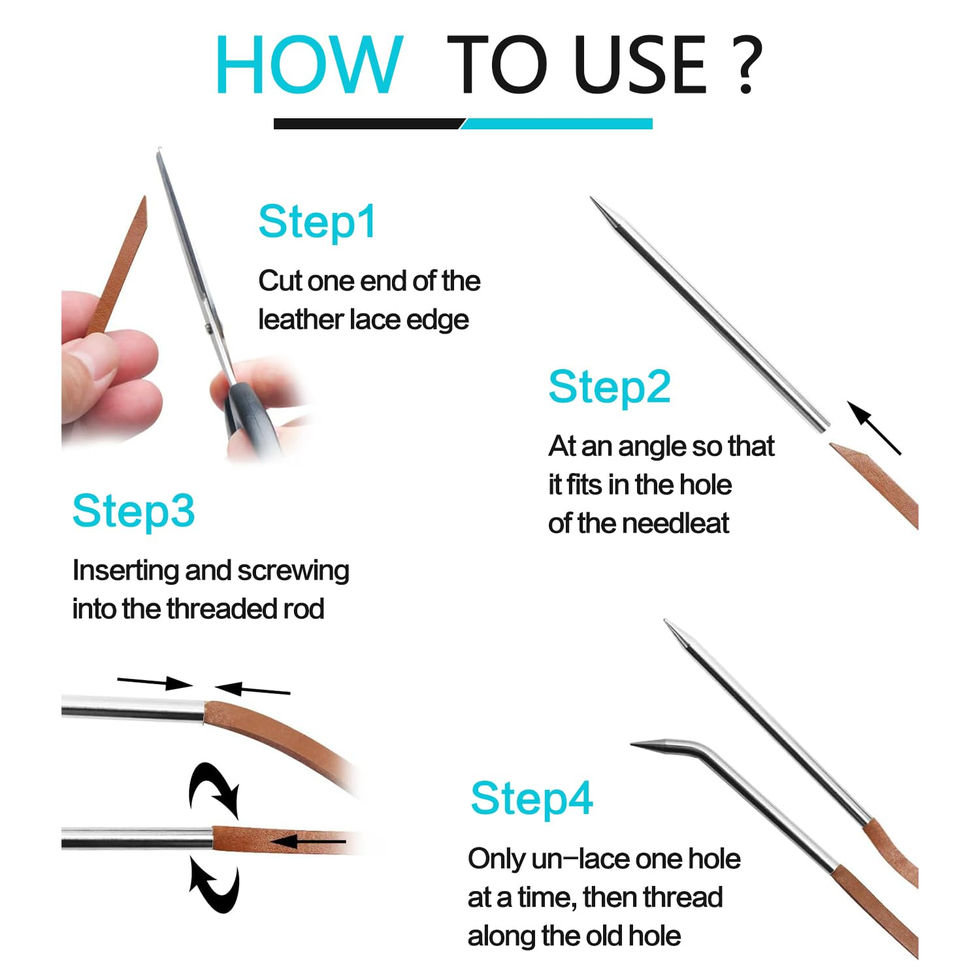 HOW TO USE ?

Step1
Cut one end of the leather lace edge

Step2
At an angle so that it fits in the hole of the needleat

Step3
Inserting and screwing into the threaded rod

Step4
Only un-lace one hole at a time, then thread along the old hole