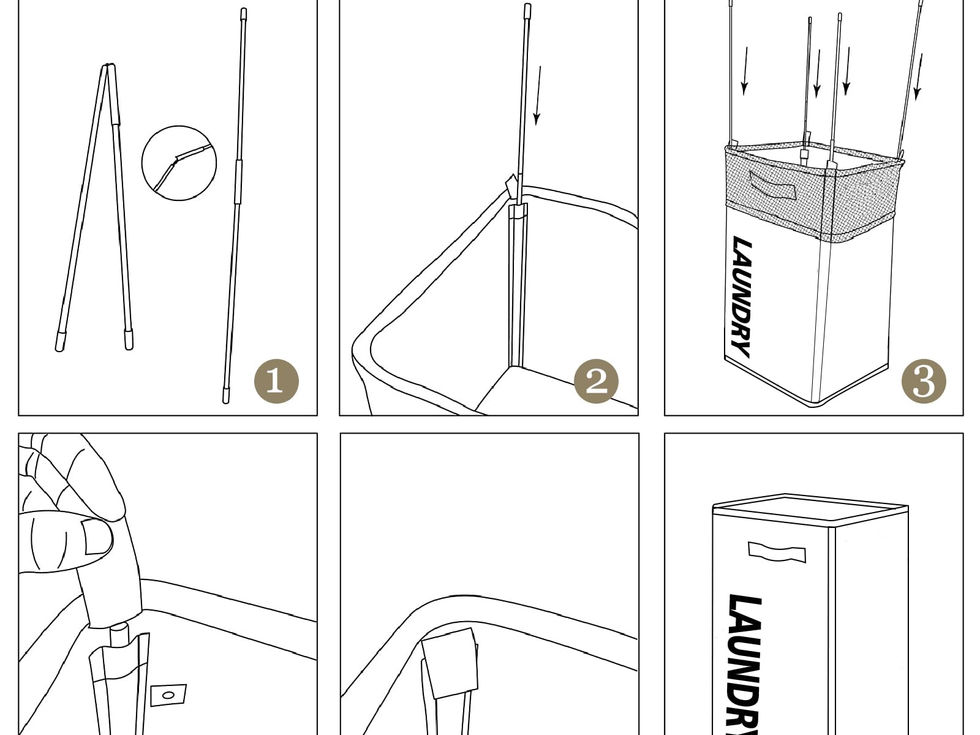 1

2

LAUNDRY

3

LAUNDRY