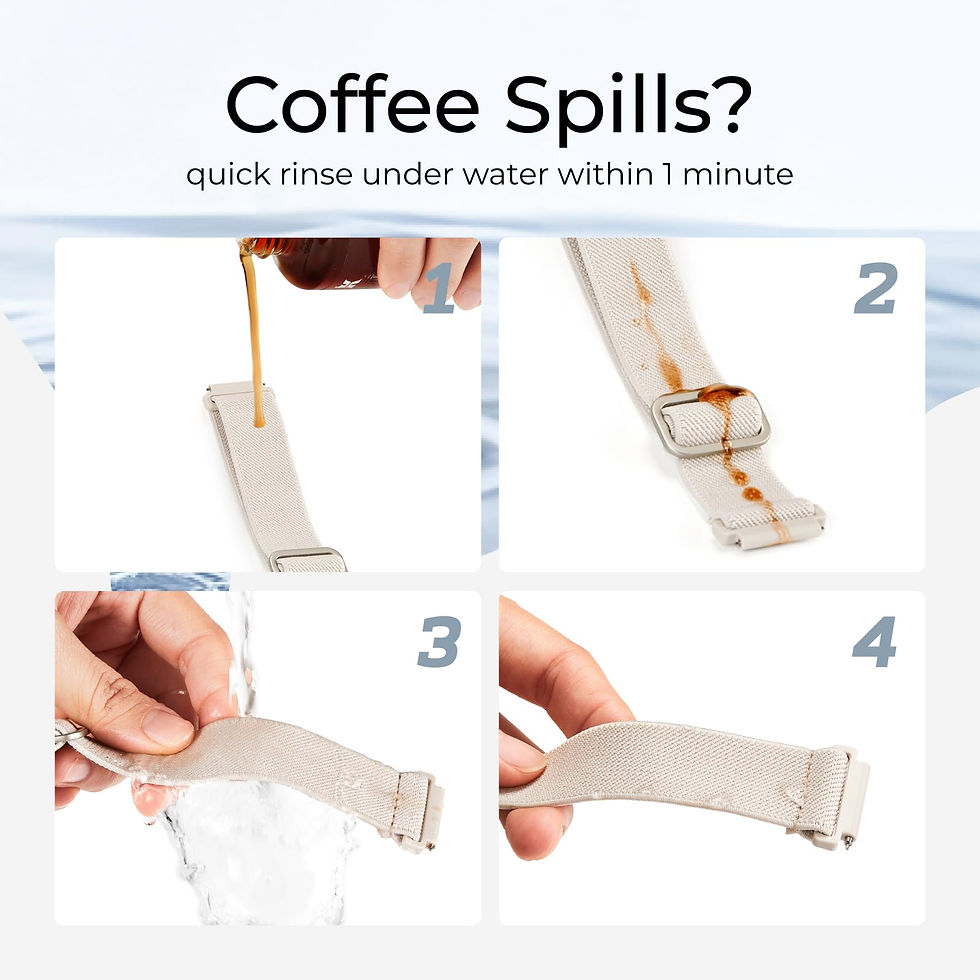 Coffee Spills?
quick rinse under water within 1 minute

1

2

3

4