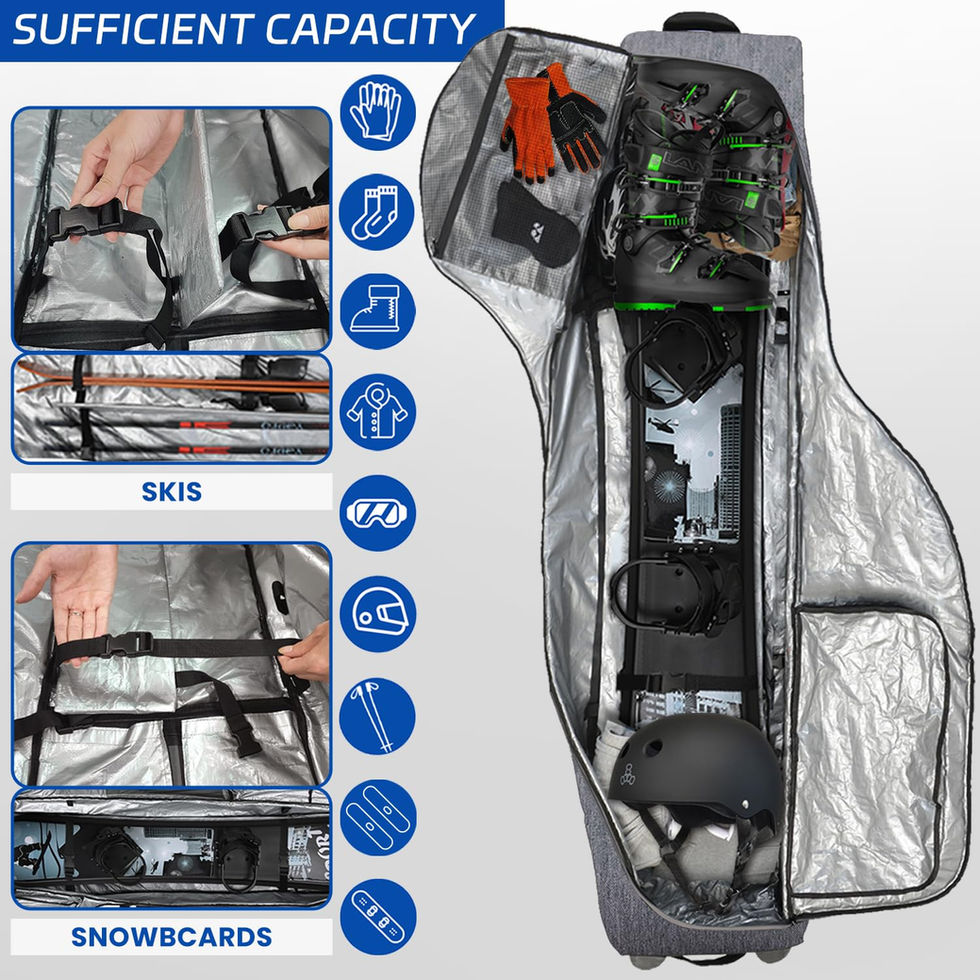 SUFFICIENT CAPACITY

SKIS

SNOWBCARDS