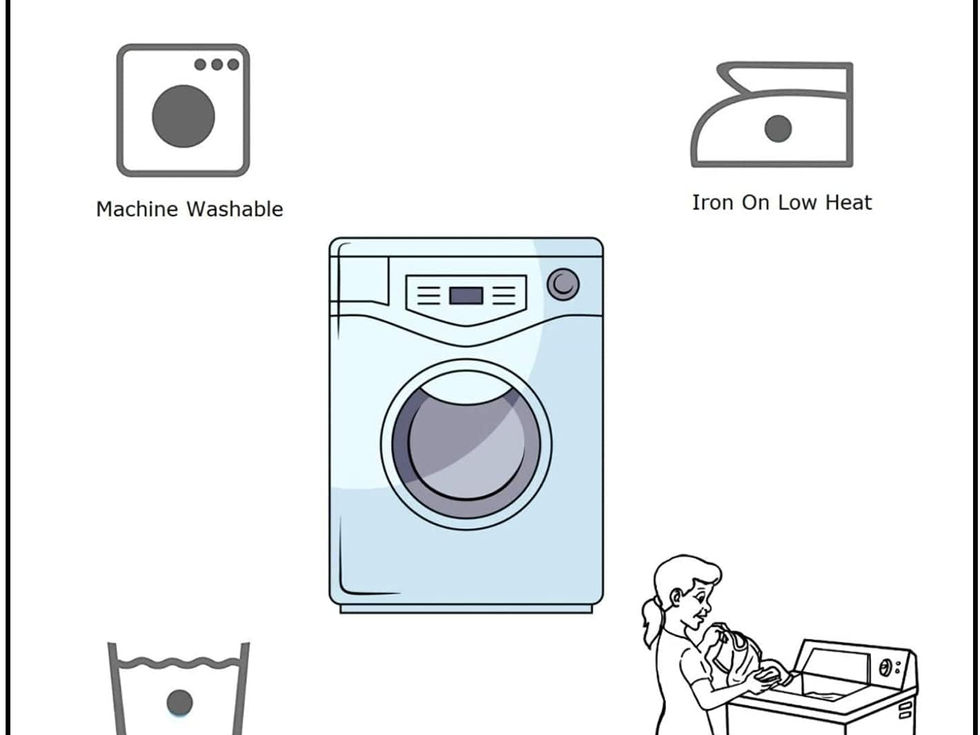 Machine Washable

Iron On Low Heat