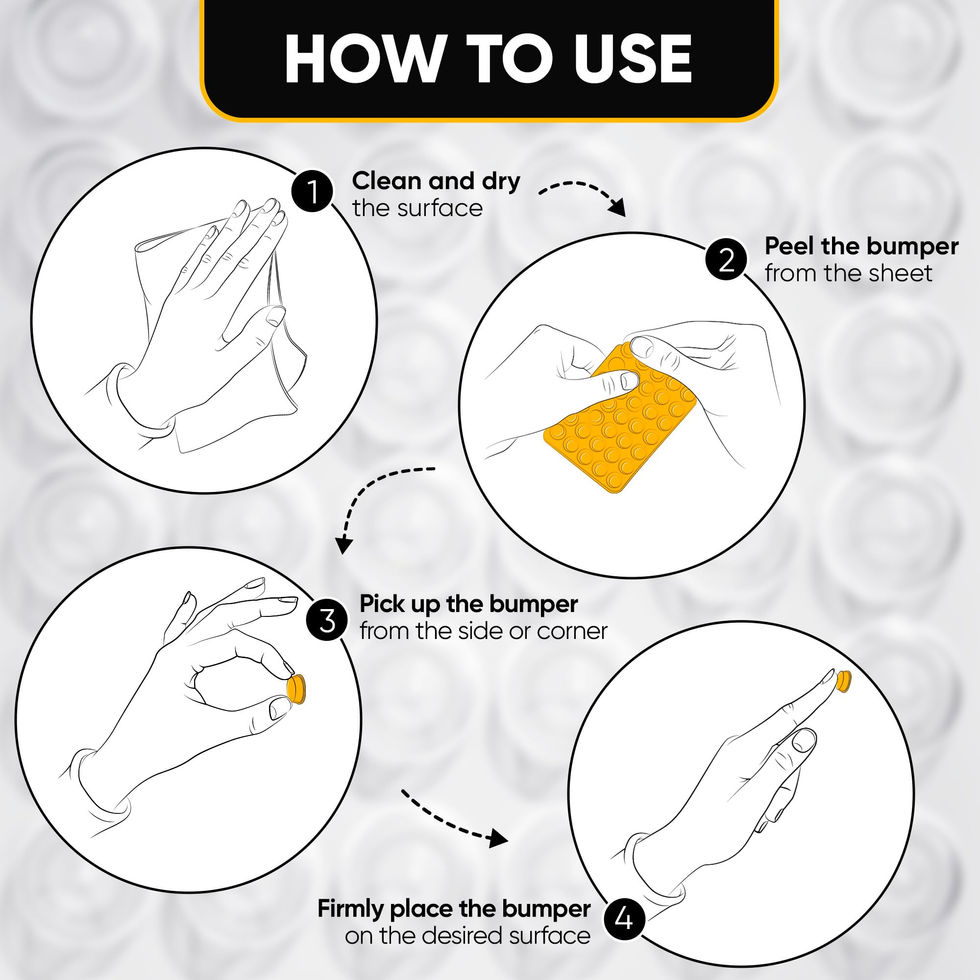 HOW TO USE

1 Clean and dry the surface

2 Peel the bumper from the sheet

3 Pick up the bumper from the side or corner

Firmly place the bumper on the desired surface 4