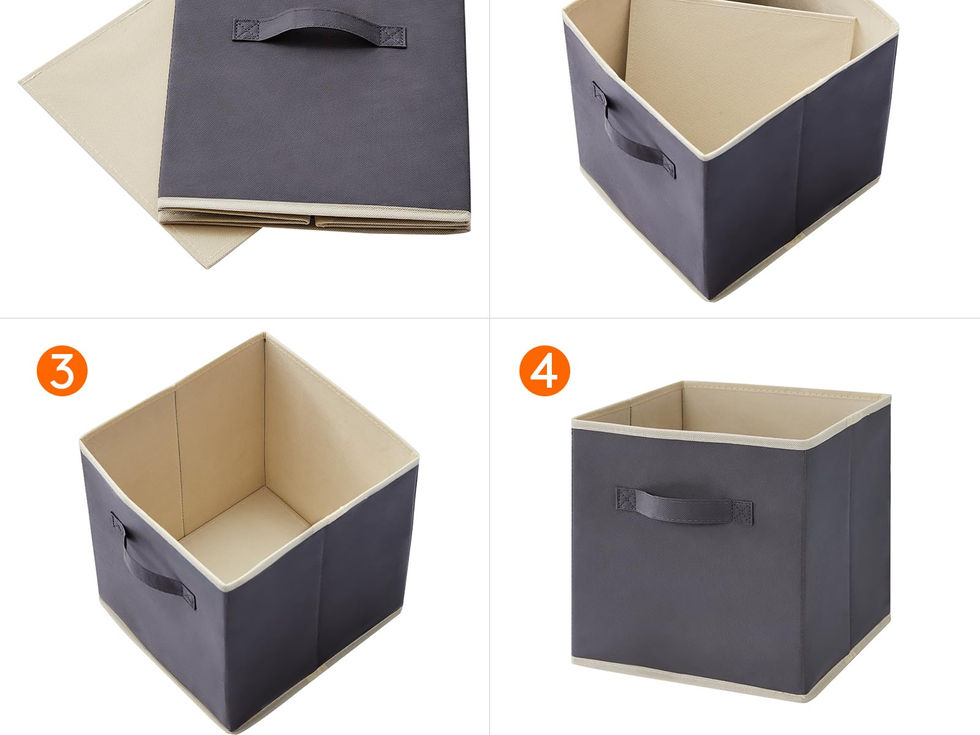 3

4