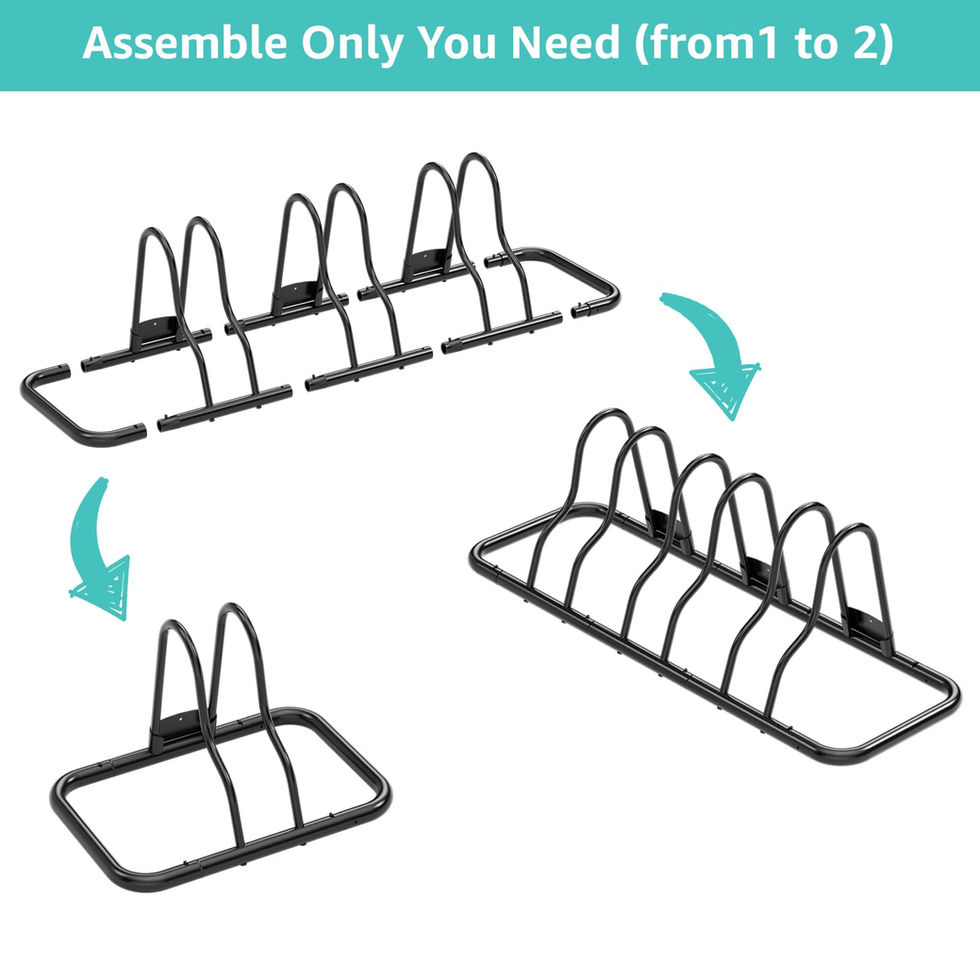 Assemble Only You Need (from1 to 2)