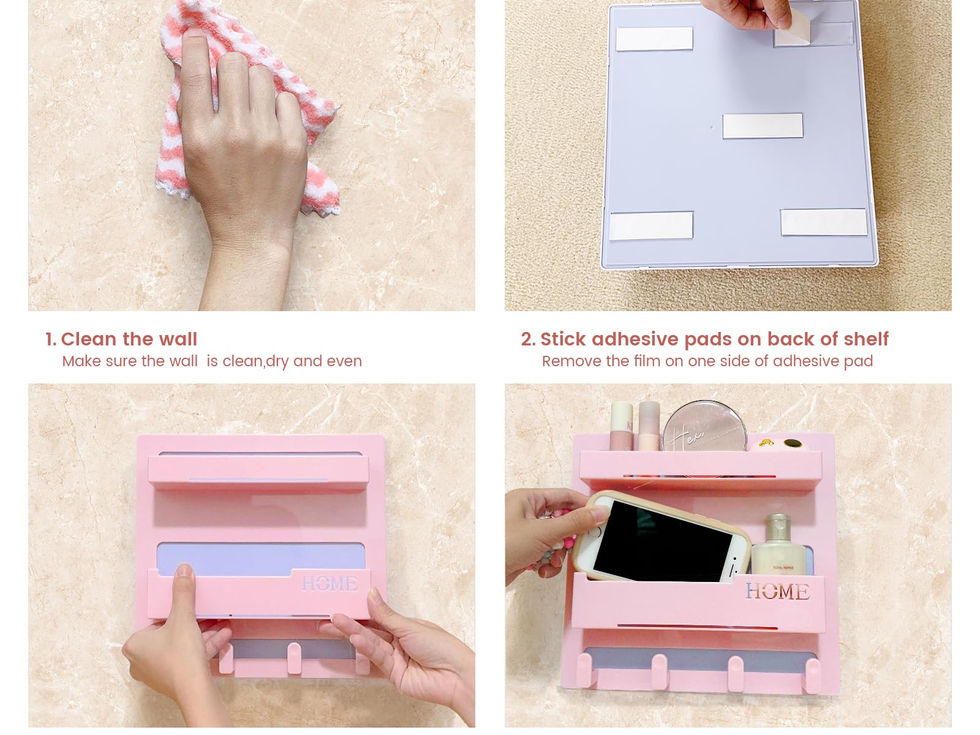 1. Clean the wall
Make sure the wall  is clean,dry and even

2. Stick adhesive pads on back of shelf
Remove the film on one side of adhesive pad

HOME

HOME