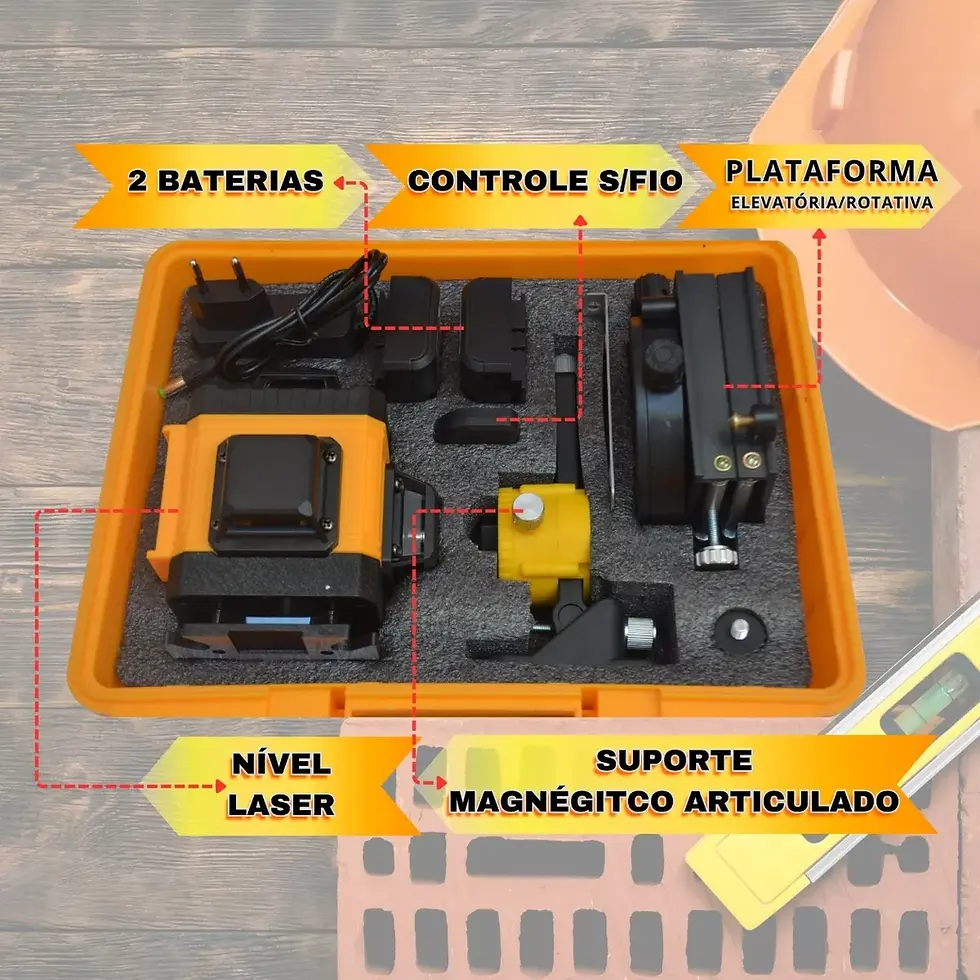 2 BATERIAS

CONTROLE S/FIO

PLATAFORMA
ELEVATÓRIA/ROTATIVA

NÍVEL
LASER

SUPORTE
MAGNÉGITCO ARTICULADO