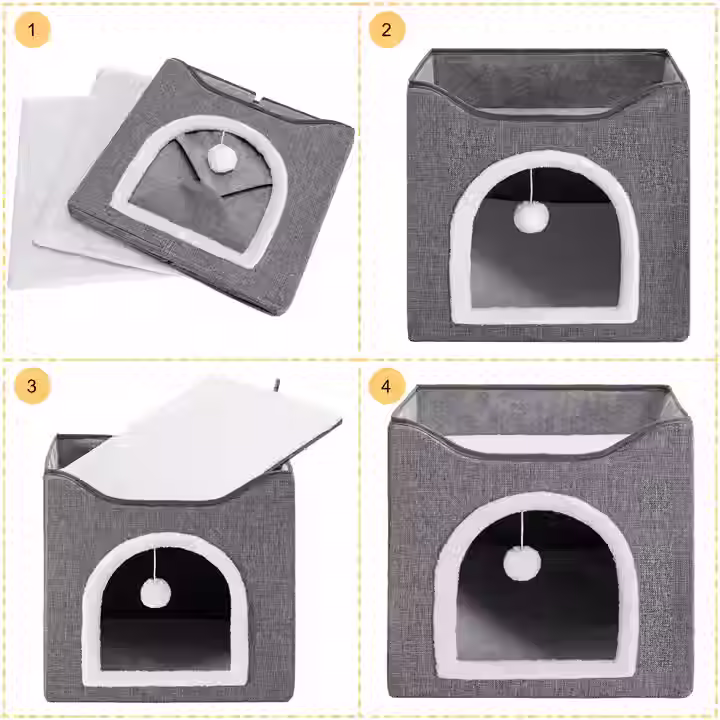 1

2

3

4