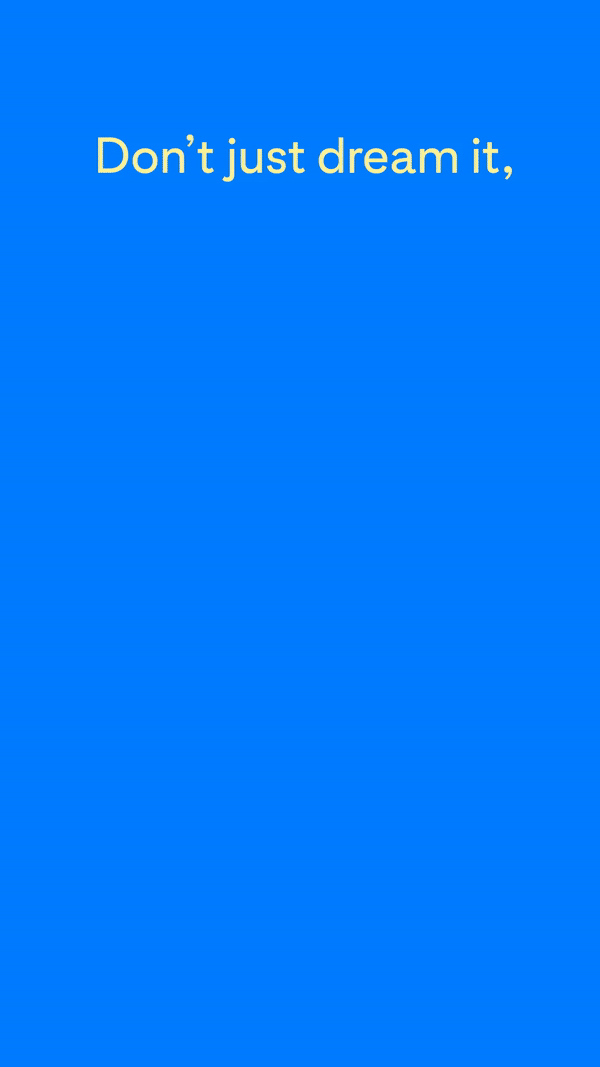 Don’t just dream it,