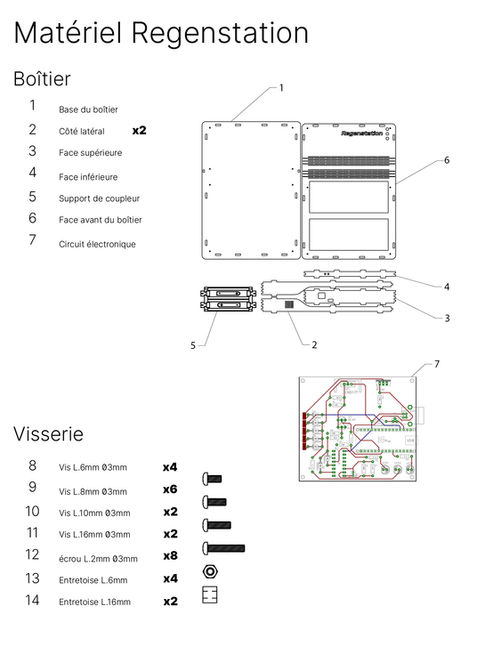 Matériel Regenstation

Boîtier

1 Base du boîtier
2 Côté latéral x2
3 Face supérieure
4 Face inférieure
5 Support de coupleur
6 Face avant du boîtier
7 Circuit électronique

1
Regenstation
6
4
3
5
2
7

Visserie

8 Vis L.6mm Ø3mm x4
9 Vis L.8mm Ø3mm x6
10 Vis L.10mm Ø3mm x2
11 Vis L.16mm Ø3mm x2
12 écrou L.2mm Ø3mm x8
13 Entretoise L.6mm x4
14 Entretoise L.16mm x2