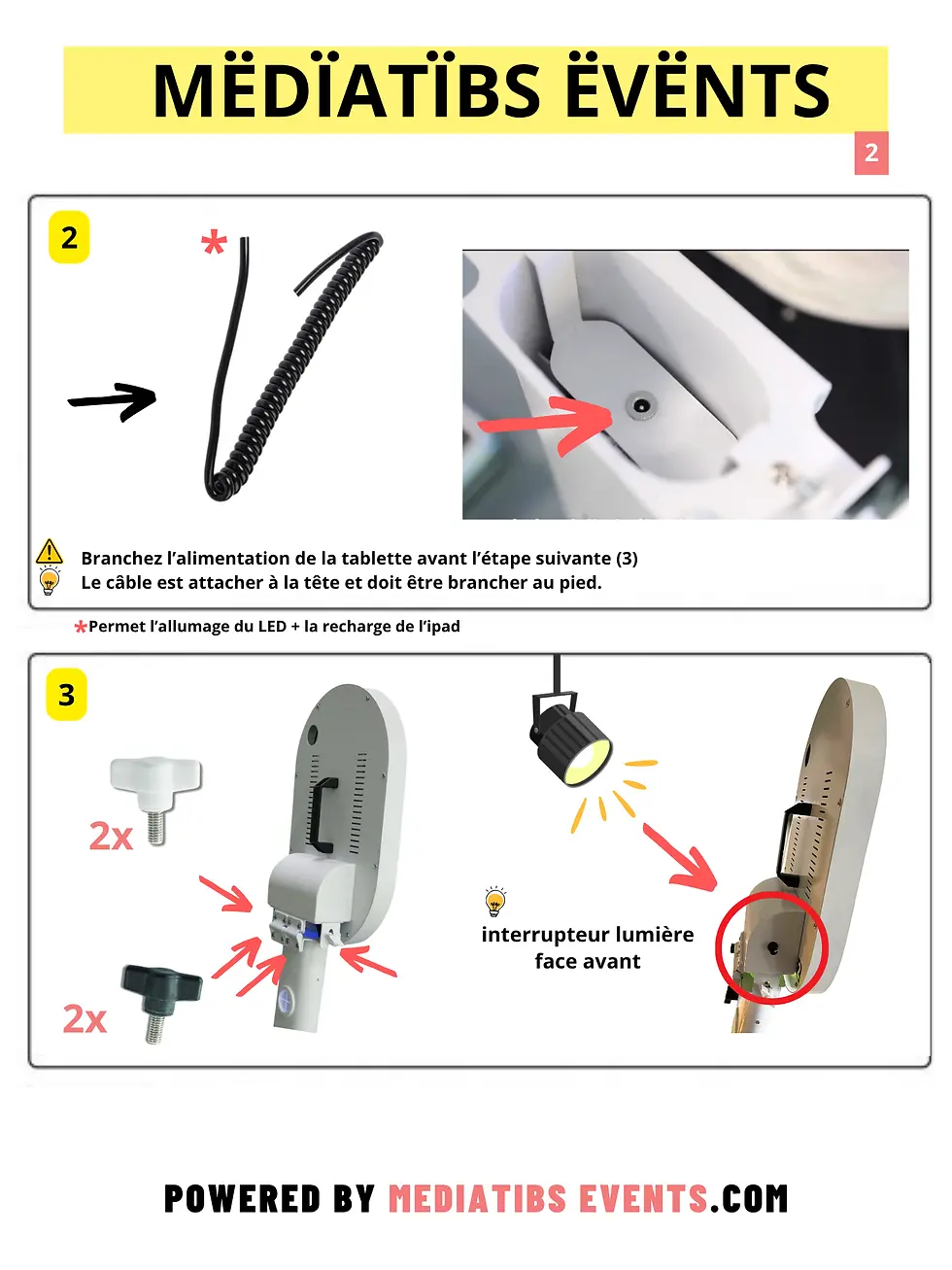 MËDÏATÏBS ËVËNTS

2

2

*

Branchez l'alimentation de la tablette avant l'étape suivante (3)
Le câble est attacher à la tête et doit être brancher au pied.

*Permet l'allumage du LED + la recharge de l'ipad

3

2x

2x

interrupteur lumière
face avant

POWERED BY MEDIATIBS EVENTS.COM