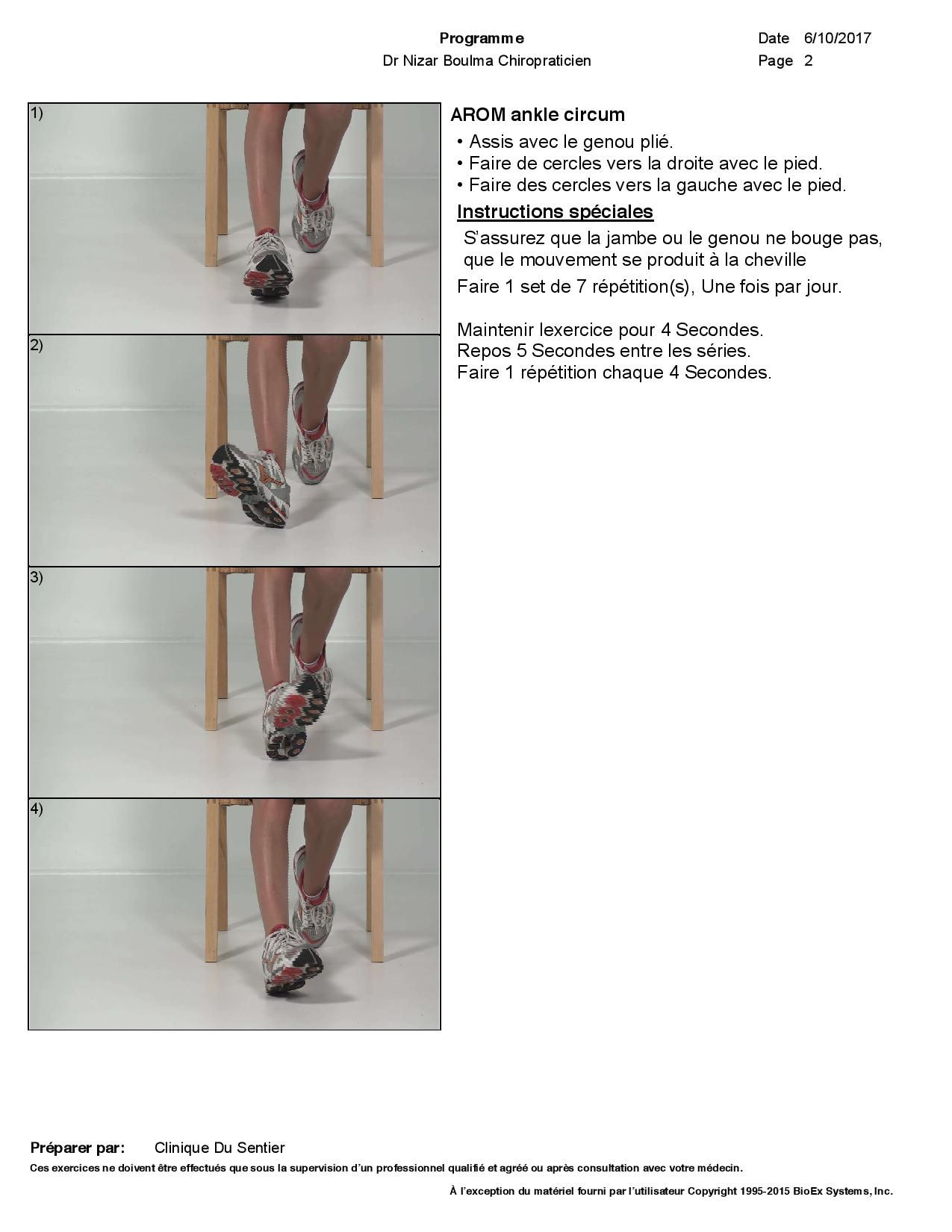 Programme
Dr Nizar Boulma Chiropraticien

Date 6/10/2017
Page 2

1)

2)

3)

4)

AROM ankle circum

• Assis avec le genou plié.
• Faire de cercles vers la droite avec le pied.
• Faire des cercles vers la gauche avec le pied.

Instructions spéciales

S'assurez que la jambe ou le genou ne bouge pas, que le mouvement se produit à la cheville

Faire 1 set de 7 répétition(s), Une fois par jour.

Maintenir lexercice pour 4 Secondes.
Repos 5 Secondes entre les séries.
Faire 1 répétition chaque 4 Secondes.

Préparer par: Clinique Du Sentier

Ces exercices ne doivent être effectués que sous la supervision d'un professionnel qualifié et agréé ou après consultation avec votre médecin.

À l'exception du matériel fourni par l'utilisateur Copyright 1995-2015 BioEx Systems, Inc.