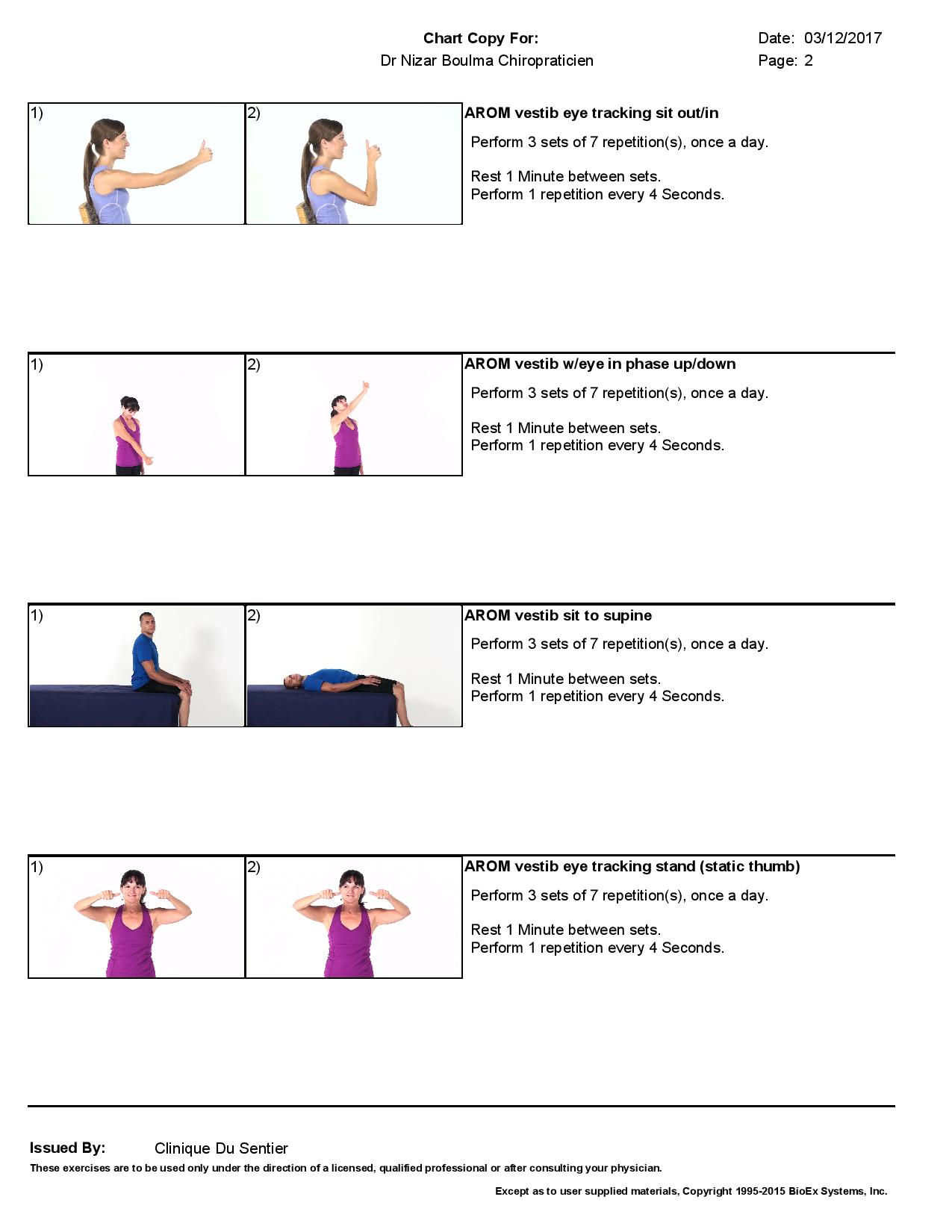 Chart Copy For:
Dr Nizar Boulma Chiropraticien

Date: 03/12/2017
Page: 2

1) 2)
AROM vestib eye tracking sit out/in
Perform 3 sets of 7 repetition(s), once a day.

Rest 1 Minute between sets.
Perform 1 repetition every 4 Seconds.

1) 2)
AROM vestib w/eye in phase up/down
Perform 3 sets of 7 repetition(s), once a day.

Rest 1 Minute between sets.
Perform 1 repetition every 4 Seconds.

1) 2)
AROM vestib sit to supine
Perform 3 sets of 7 repetition(s), once a day.

Rest 1 Minute between sets.
Perform 1 repetition every 4 Seconds.

1) 2)
AROM vestib eye tracking stand (static thumb)
Perform 3 sets of 7 repetition(s), once a day.

Rest 1 Minute between sets.
Perform 1 repetition every 4 Seconds.

Issued By: Clinique Du Sentier
These exercises are to be used only under the direction of a licensed, qualified professional or after consulting your physician.

Except as to user supplied materials, Copyright 1995-2015 BioEx Systems, Inc.