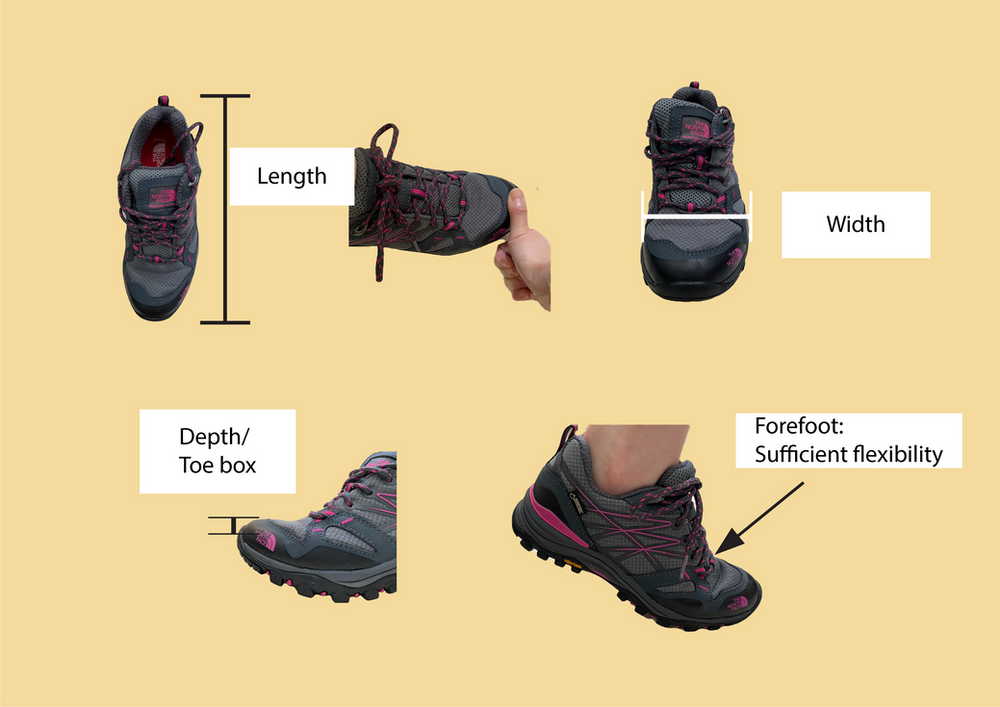 Length

Width

Depth/
Toe box

Forefoot:
Sufficient flexibility