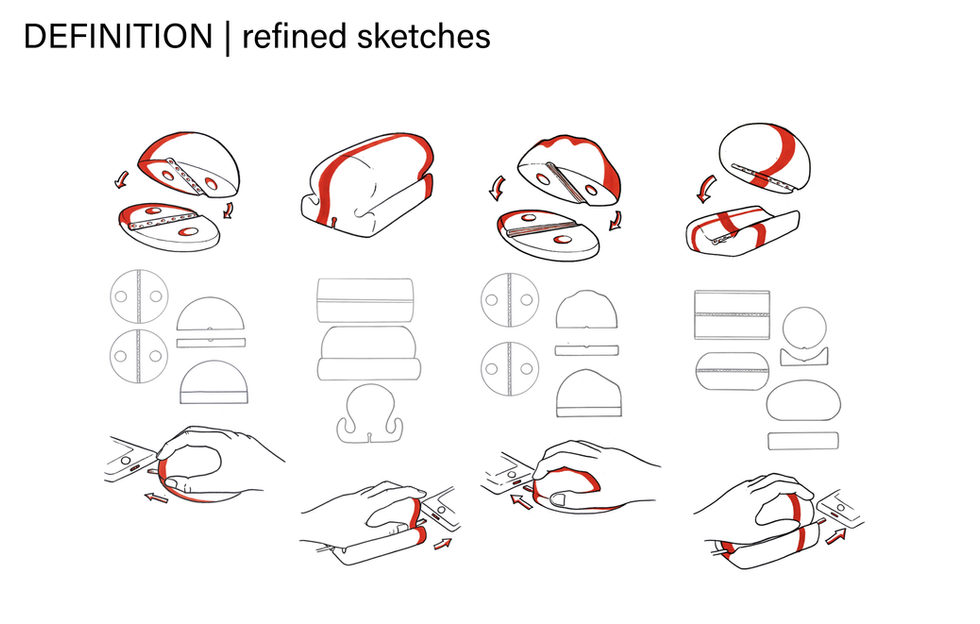 DEFINITION | refined sketches