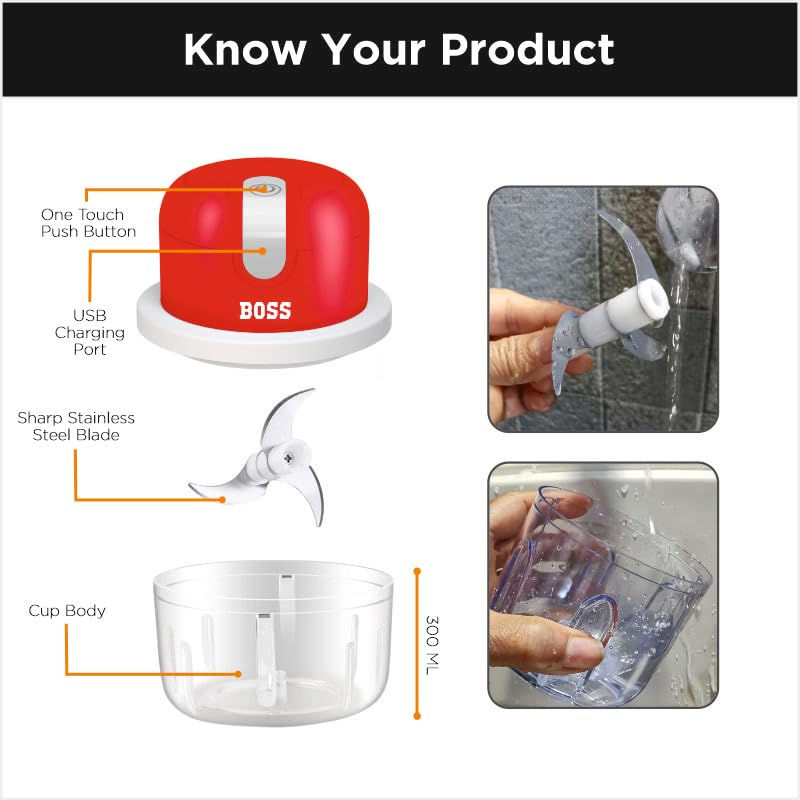 Know Your Product

One Touch Push Button

USB Charging Port

BOSS

Sharp Stainless Steel Blade

Cup Body

300 ML