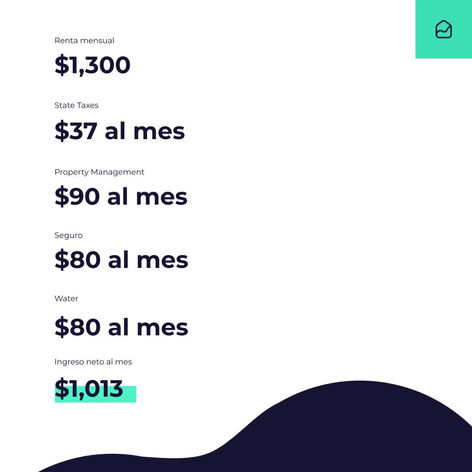 Renta mensual

$1,300

State Taxes

$37 al mes

Property Management

$90 al mes

Seguro

$80 al mes

Water

$80 al mes

Ingreso neto al mes

$1,013