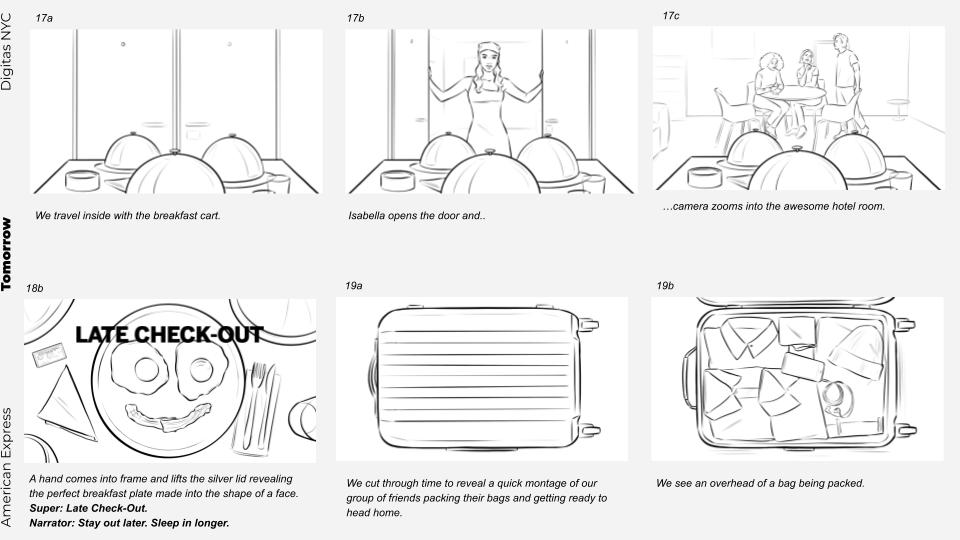 Digitas NYC

Tomorrow

American Express

17a

We travel inside with the breakfast cart.

17b

Isabella opens the door and..

17c

...camera zooms into the awesome hotel room.

18b

LATE CHECK-OUT

A hand comes into frame and lifts the silver lid revealing the perfect breakfast plate made into the shape of a face.
Super: Late Check-Out.
Narrator: Stay out later. Sleep in longer.

19a

We cut through time to reveal a quick montage of our group of friends packing their bags and getting ready to head home.

19b

We see an overhead of a bag being packed.