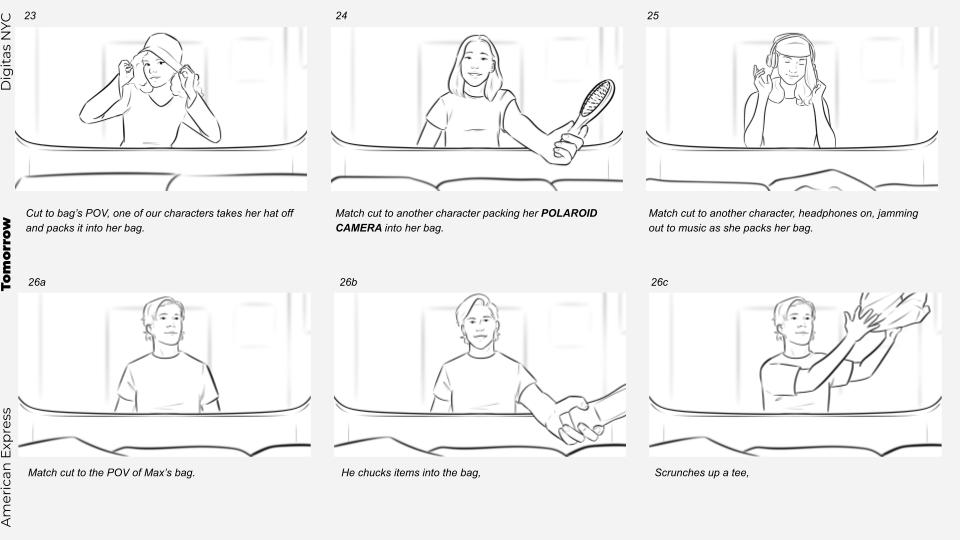 Digitas NYC

Tomorrow

American Express

23

Cut to bag's POV, one of our characters takes her hat off and packs it into her bag.

24

Match cut to another character packing her POLAROID CAMERA into her bag.

25

Match cut to another character, headphones on, jamming out to music as she packs her bag.

26a

Match cut to the POV of Max's bag.

26b

He chucks items into the bag,

26c

Scrunches up a tee,