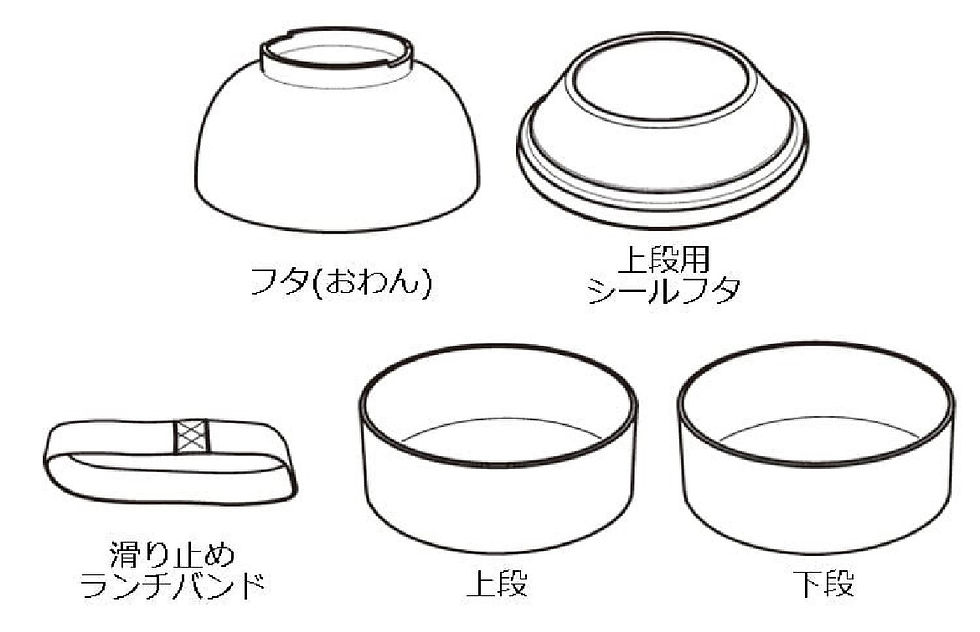 フタ(おわん)

上段用
シールフタ

滑り止め
ランチバンド

上段

下段