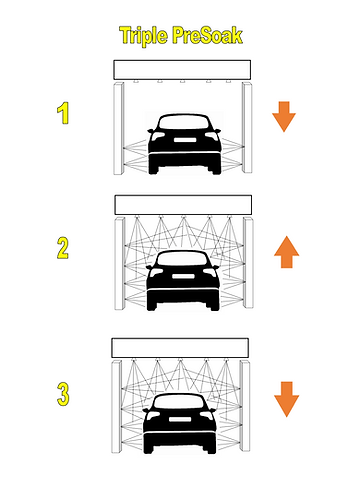 Triple PreSoak

1

2

3