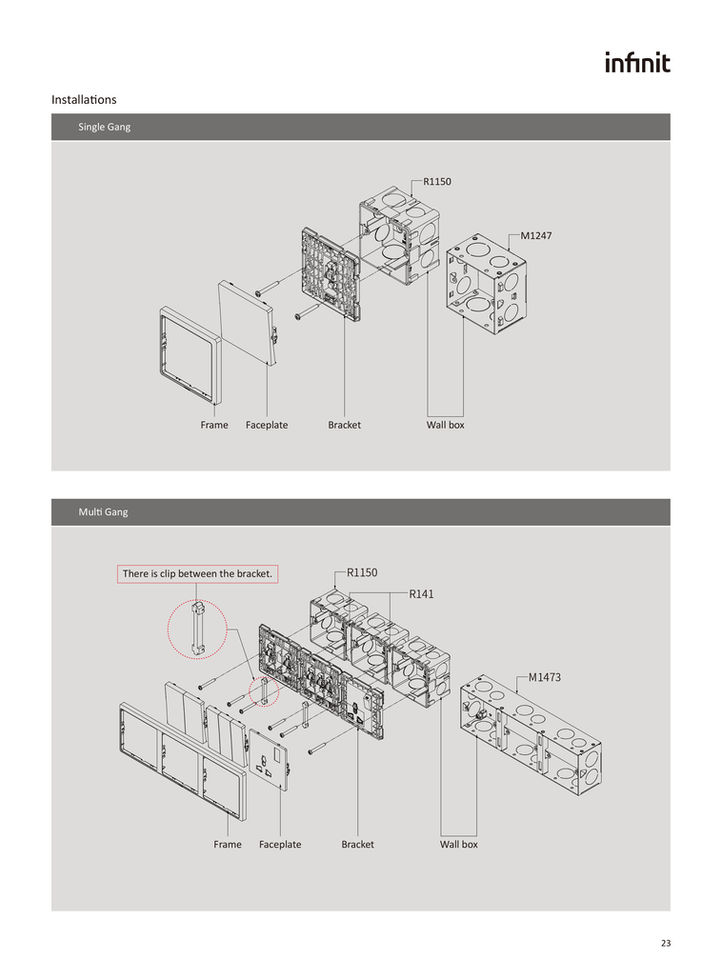 infinit

Installations

Single Gang

R1150

M1247

Frame Faceplate Bracket Wall box

Multi Gang

There is clip between the bracket.

R1150

R141

M1473

Frame Faceplate Bracket Wall box

23