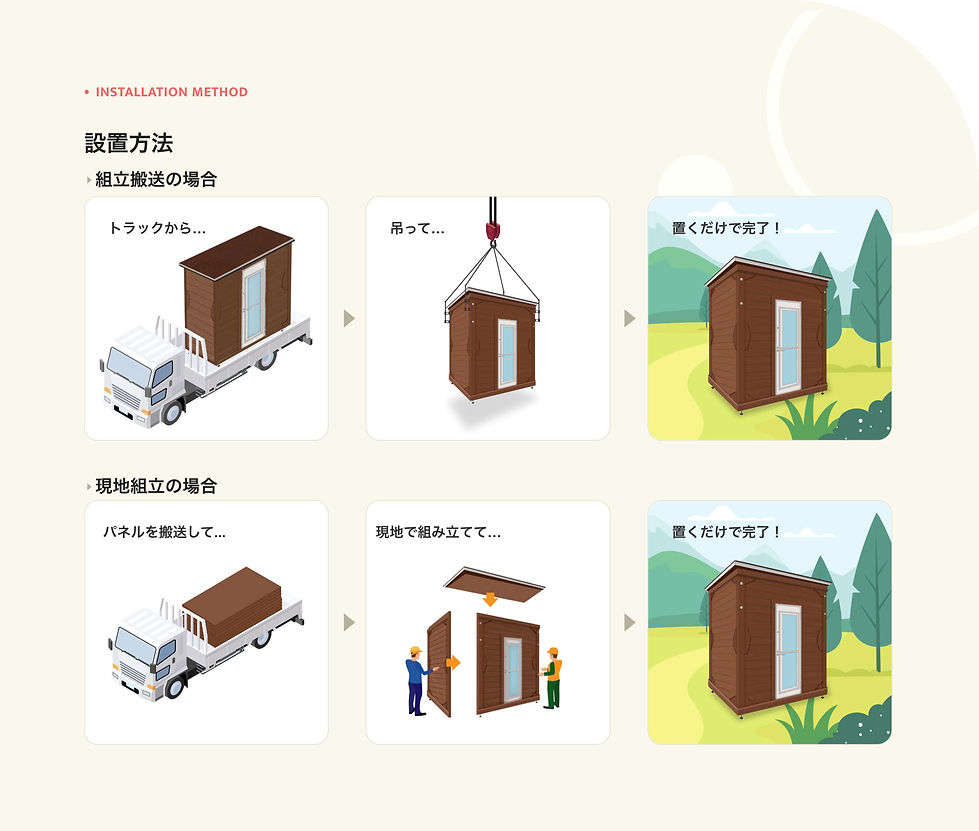 • INSTALLATION METHOD

設置方法

組立搬送の場合

トラックから…

吊って…

置くだけで完了！

現地組立の場合

パネルを搬送して…

現地で組み立てて…

置くだけで完了！