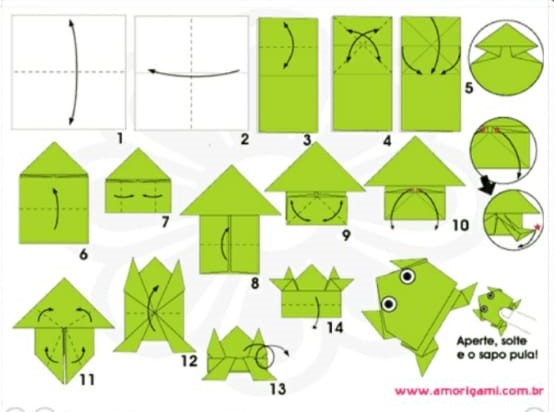 1
2
3
4
5
6
7
8
9
10
11
12
13
14

Aperte, solte e o sapo pula!

www.amorigami.com.br